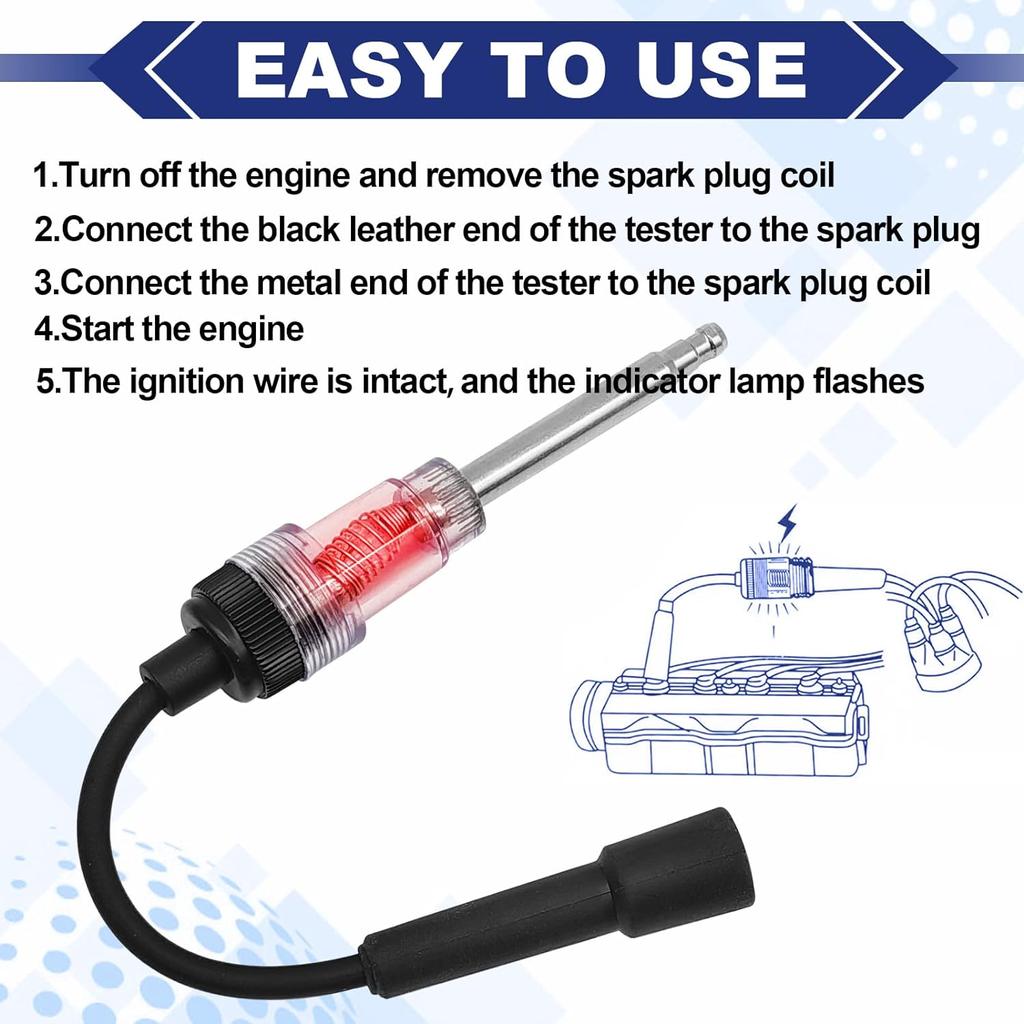 EASY TO USE

1.Turn off the engine and remove the spark plug coil

2.Connect the black leather end of the tester to the spark plug

3.Connect the metal end of the tester to the spark plug coil

4.Start the engine

5.The ignition wire is intact, and the indicator lamp flashes