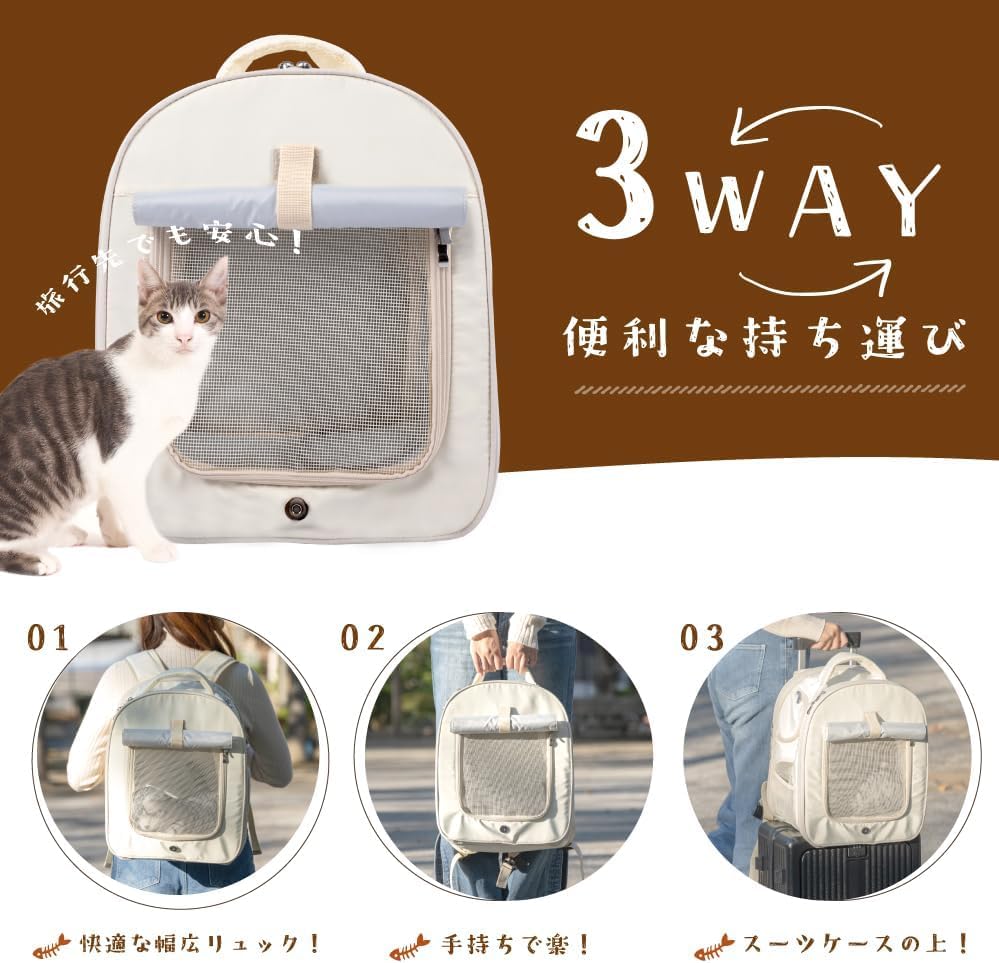 旅行先でも安心！

3WAY

便利な持ち運び

01

02

03

快適な幅広リュック！

手持ちで楽！

スーツケースの上！