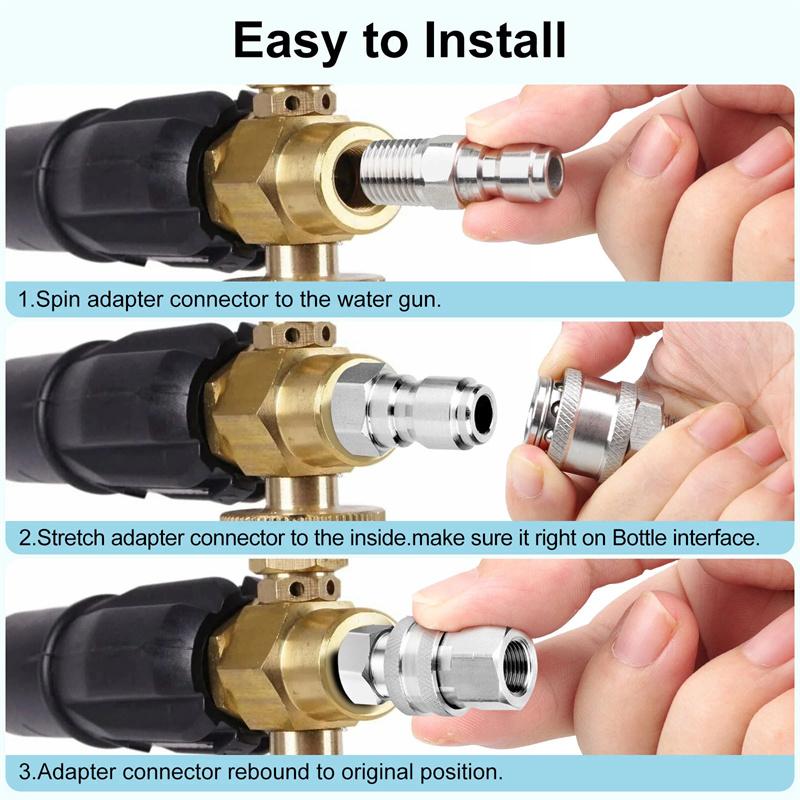 Easy to Install

1.Spin adapter connector to the water gun.

2.Stretch adapter connector to the inside.make sure it right on Bottle interface.

3.Adapter connector rebound to original position.