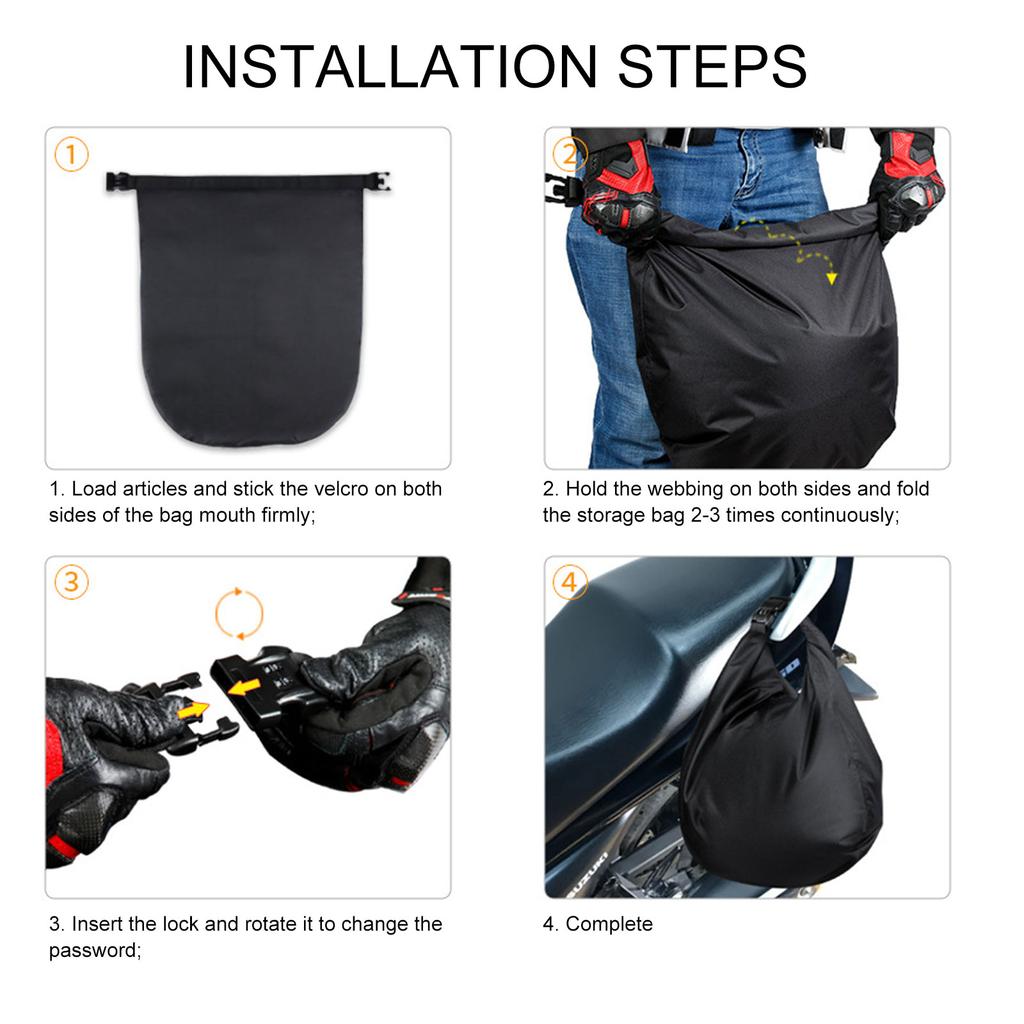 INSTALLATION STEPS

①

1. Load articles and stick the velcro on both sides of the bag mouth firmly;

②

2. Hold the webbing on both sides and fold the storage bag 2-3 times continuously;

③

3. Insert the lock and rotate it to change the password;

④

SUZUKI

4. Complete