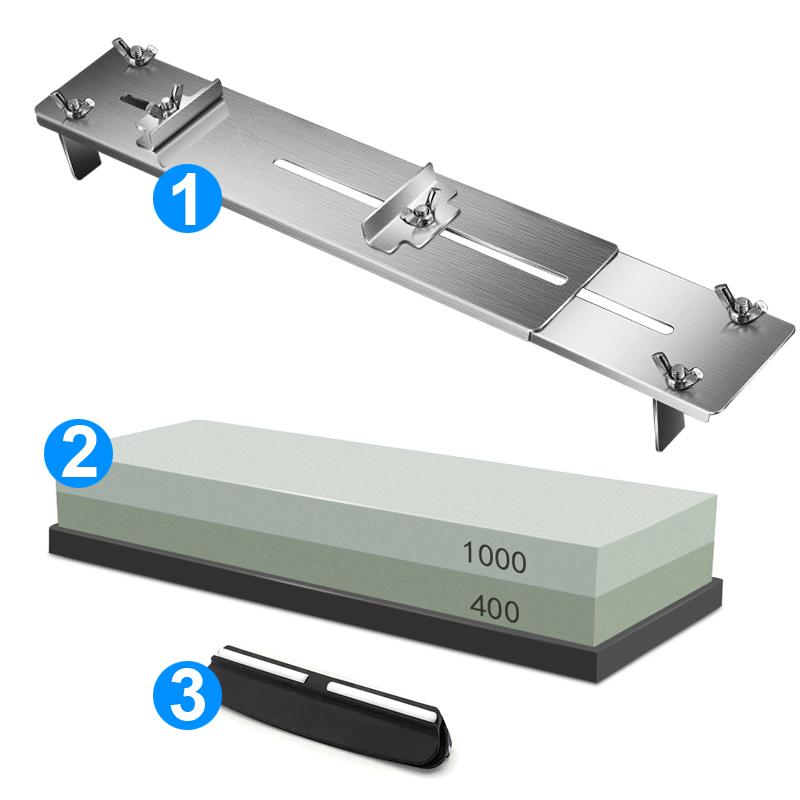 1

2

1000

400

3