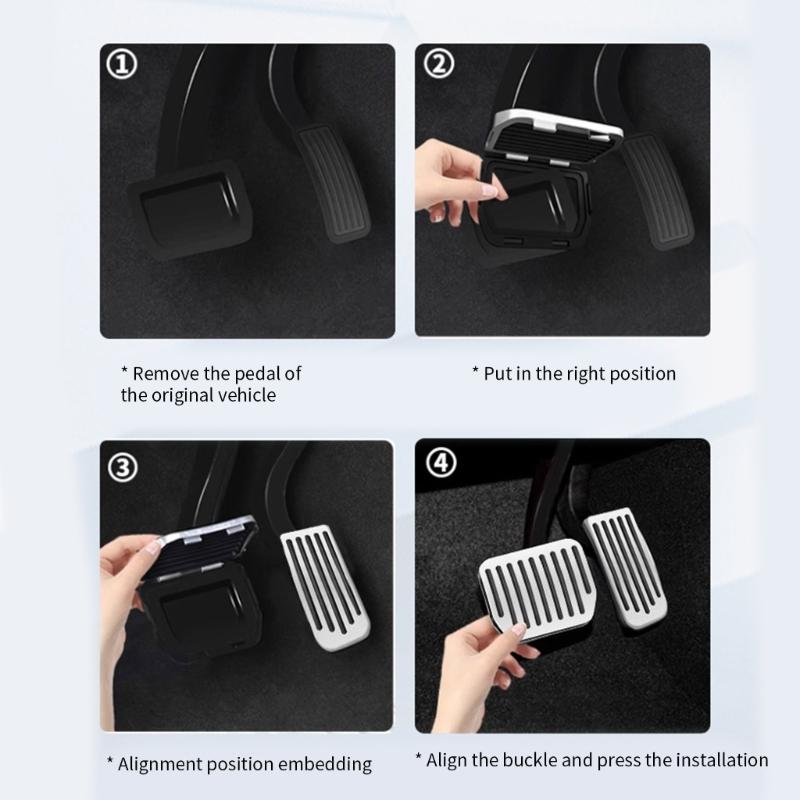 ①

* Remove the pedal of the original vehicle

②

* Put in the right position

③

* Alignment position embedding

④

* Align the buckle and press the installation