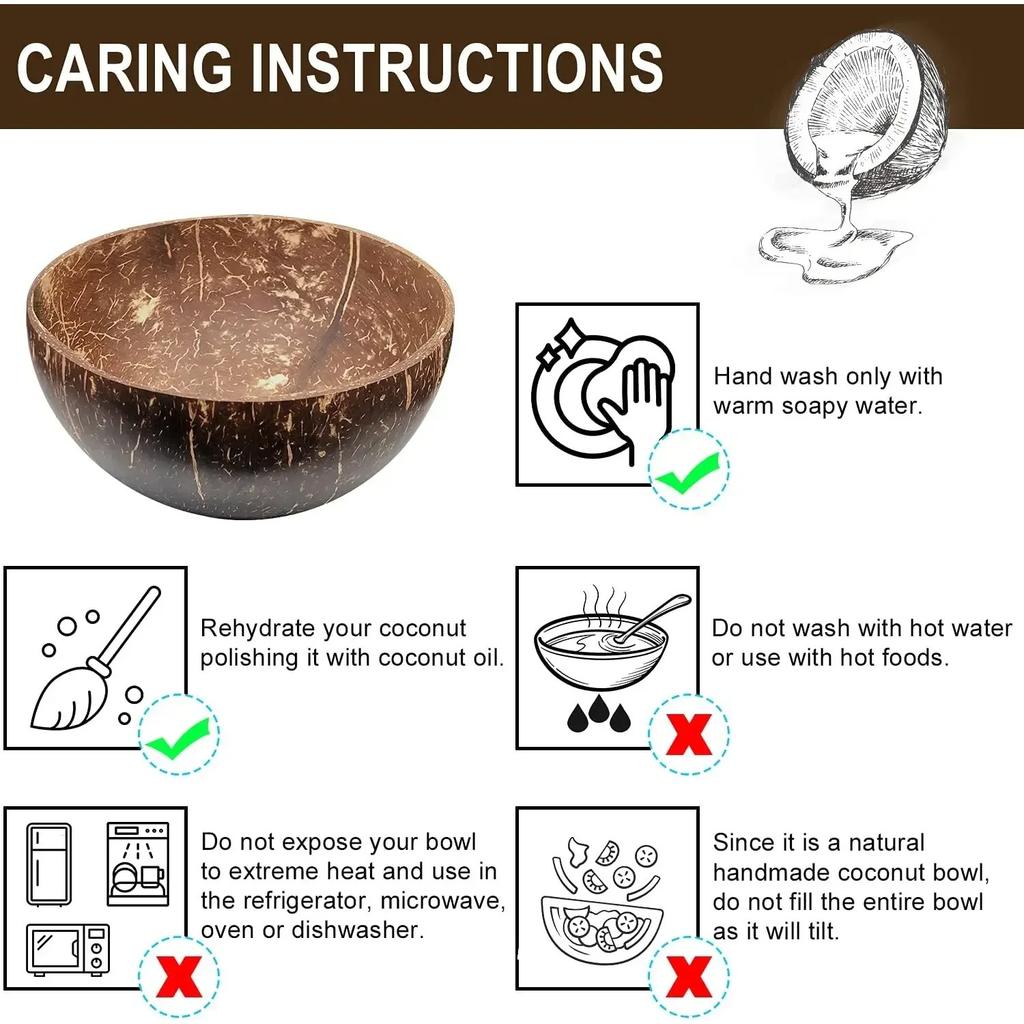 CARING INSTRUCTIONS

Hand wash only with warm soapy water.

Rehydrate your coconut polishing it with coconut oil.

Do not wash with hot water or use with hot foods.

Do not expose your bowl to extreme heat and use in the refrigerator, microwave, oven or dishwasher.

Since it is a natural handmade coconut bowl, do not fill the entire bowl as it will tilt.