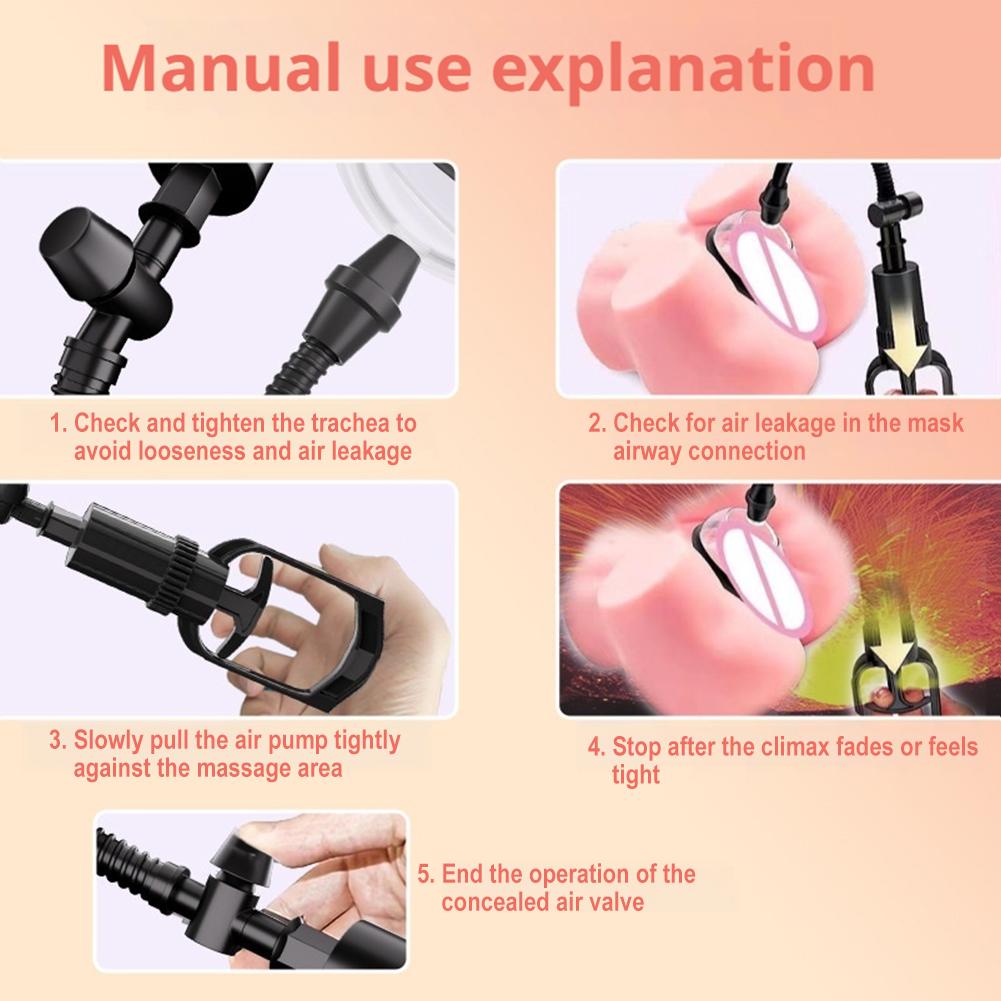 Manual use explanation

1. Check and tighten the trachea to avoid looseness and air leakage

2. Check for air leakage in the mask airway connection

3. Slowly pull the air pump tightly against the massage area

4. Stop after the climax fades or feels tight

5. End the operation of the concealed air valve