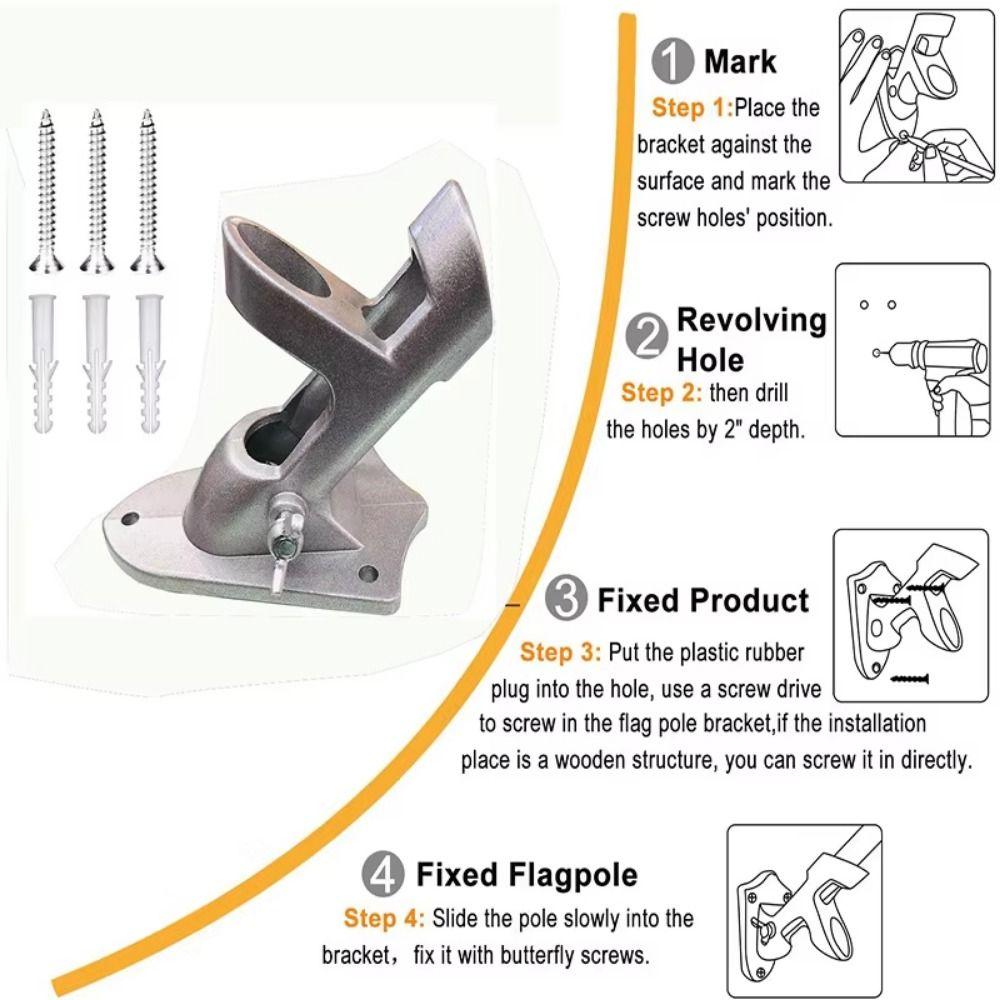 1 Mark
Step 1:Place the bracket against the surface and mark the screw holes' position.

2 Revolving Hole
Step 2: then drill the holes by 2" depth.

3 Fixed Product
Step 3: Put the plastic rubber plug into the hole, use a screw drive to screw in the flag pole bracket,if the installation place is a wooden structure, you can screw it in directly.

4 Fixed Flagpole
Step 4: Slide the pole slowly into the bracket， fix it with butterfly screws.