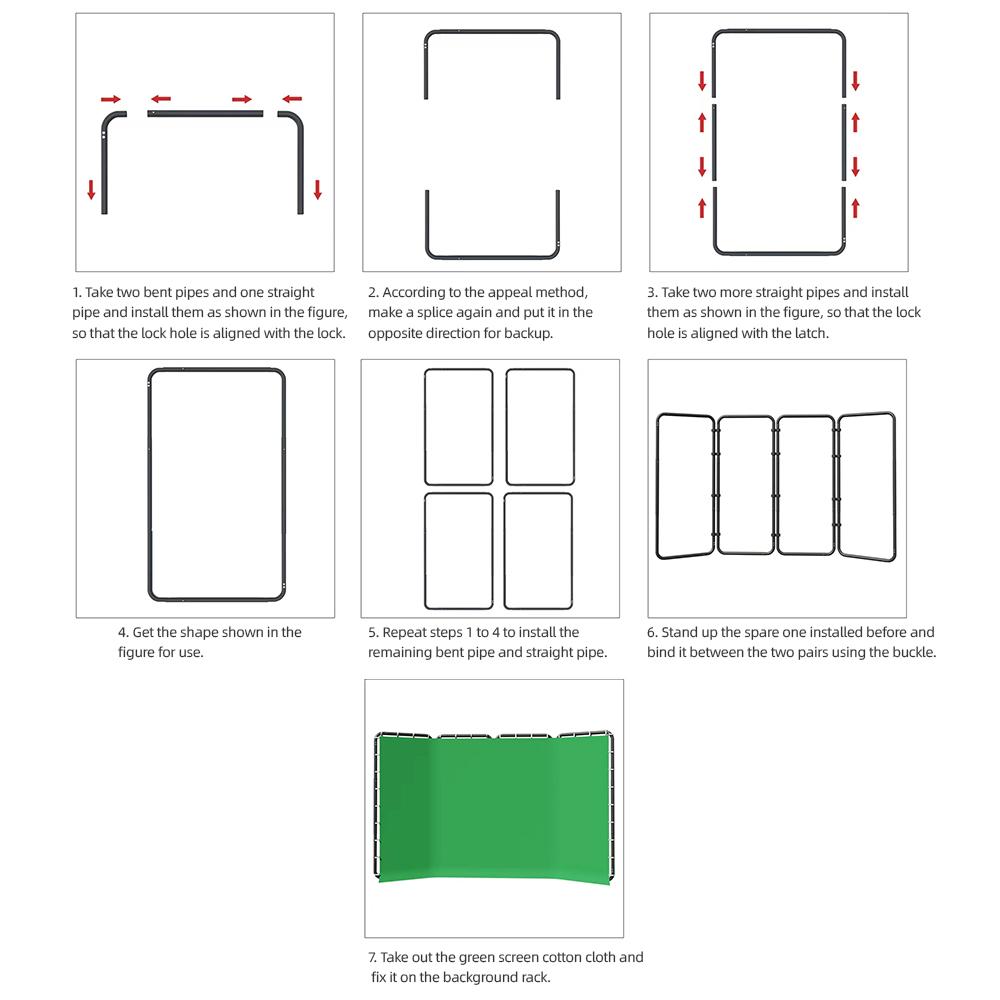 1. Take two bent pipes and one straight pipe and install them as shown in the figure, so that the lock hole is aligned with the lock.

2. According to the appeal method, make a splice again and put it in the opposite direction for backup.

3. Take two more straight pipes and install them as shown in the figure, so that the lock hole is aligned with the latch.

4. Get the shape shown in the figure for use.

5. Repeat steps 1 to 4 to install the remaining bent pipe and straight pipe.

6. Stand up the spare one installed before and bind it between the two pairs using the buckle.

7. Take out the green screen cotton cloth and fix it on the background rack.