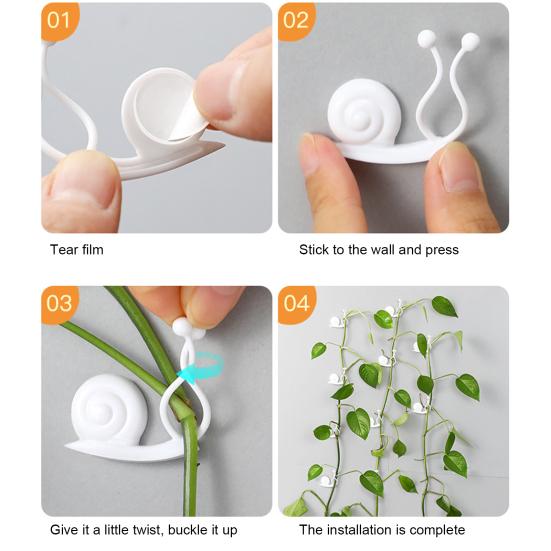 01

Tear film

02

Stick to the wall and press

03

Give it a little twist, buckle it up

04

The installation is complete