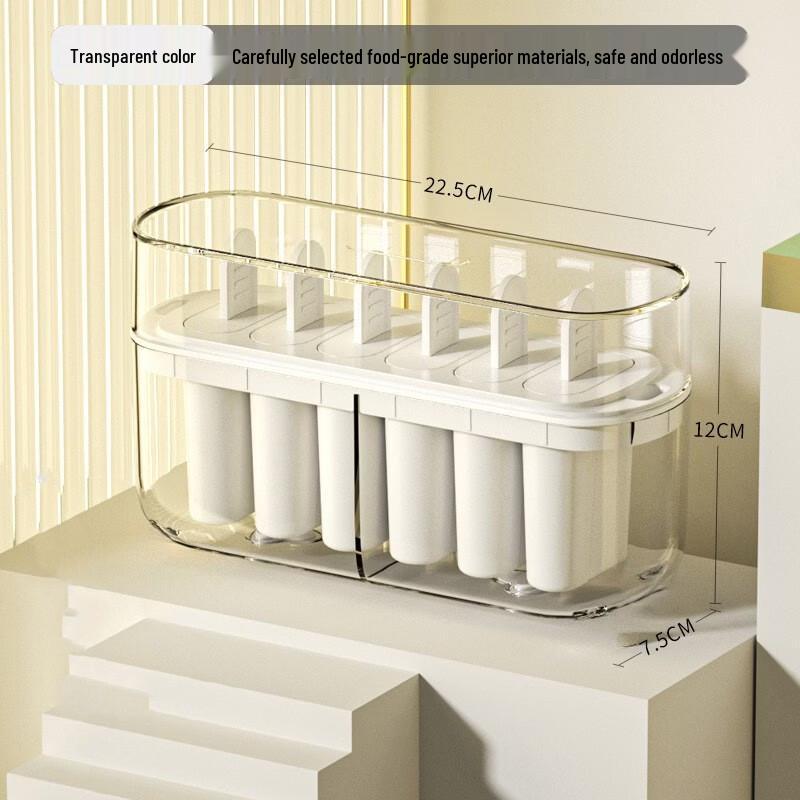 Transparent color

Carefully selected food-grade superior materials, safe and odorless

22.5CM

12CM

7.5CM