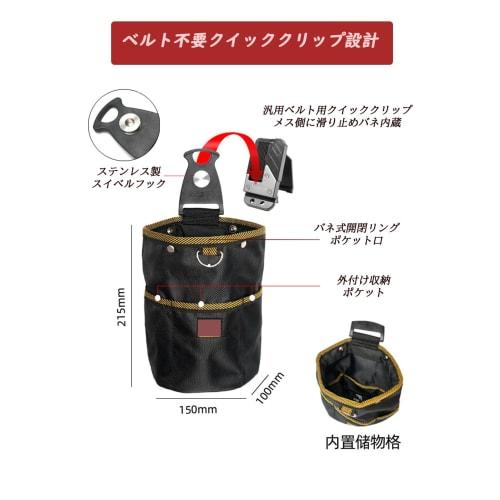 ベルト不要クイッククリップ設計

汎用ベルト用クイッククリップ
メス側に滑り止めバネ内蔵

ステンレス製
スイベルフック

バネ式開閉リング
ポケット口

外付け収納
ポケット

215mm

150mm

100mm

内置储物格