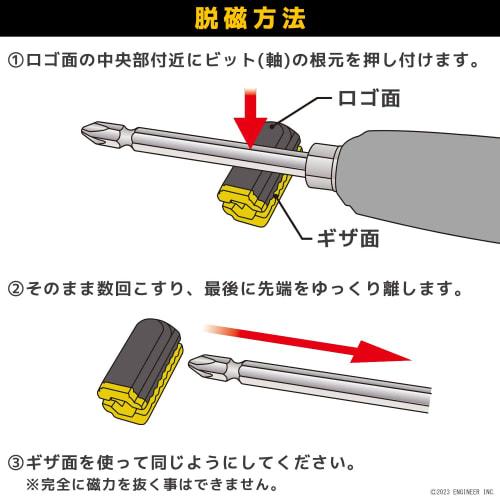 脱磁方法

①ロゴ面の中央部付近にビット(軸)の根元を押し付けます。

ロゴ面

ギザ面

②そのまま数回こすり、最後に先端をゆっくり離します。

③ギザ面を使って同じようにしてください。
※完全に磁力を抜く事はできません。

©2023 ENGINEER INC.