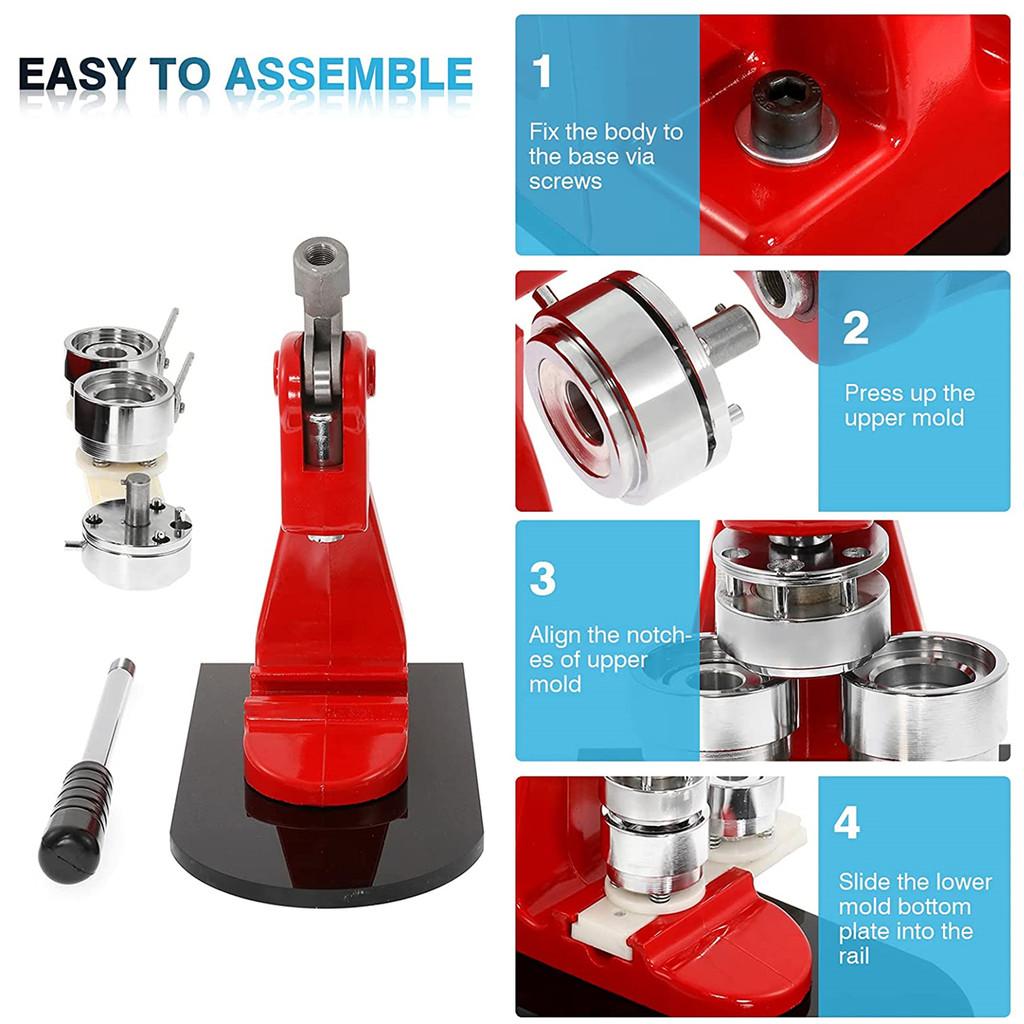 EASY TO ASSEMBLE

1

Fix the body to the base via screws

2

Press up the upper mold

3

Align the notches of upper mold

4

Slide the lower mold bottom plate into the rail