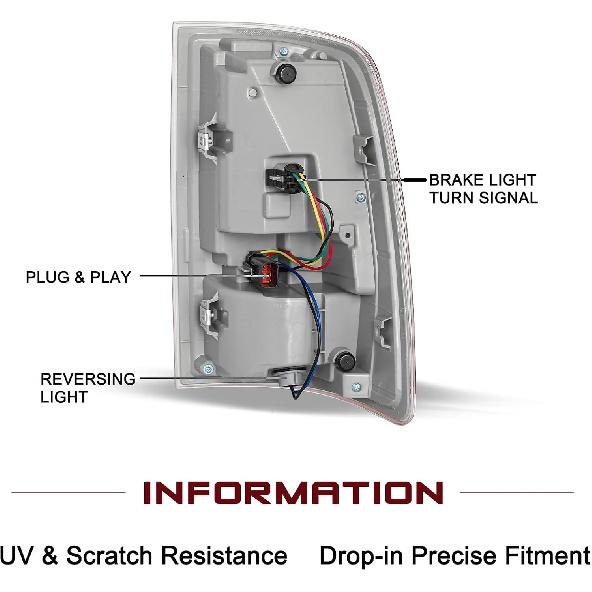 BRAKE LIGHT
TURN SIGNAL

PLUG & PLAY

REVERSING
LIGHT

INFORMATION

UV & Scratch Resistance

Drop-in Precise Fitment