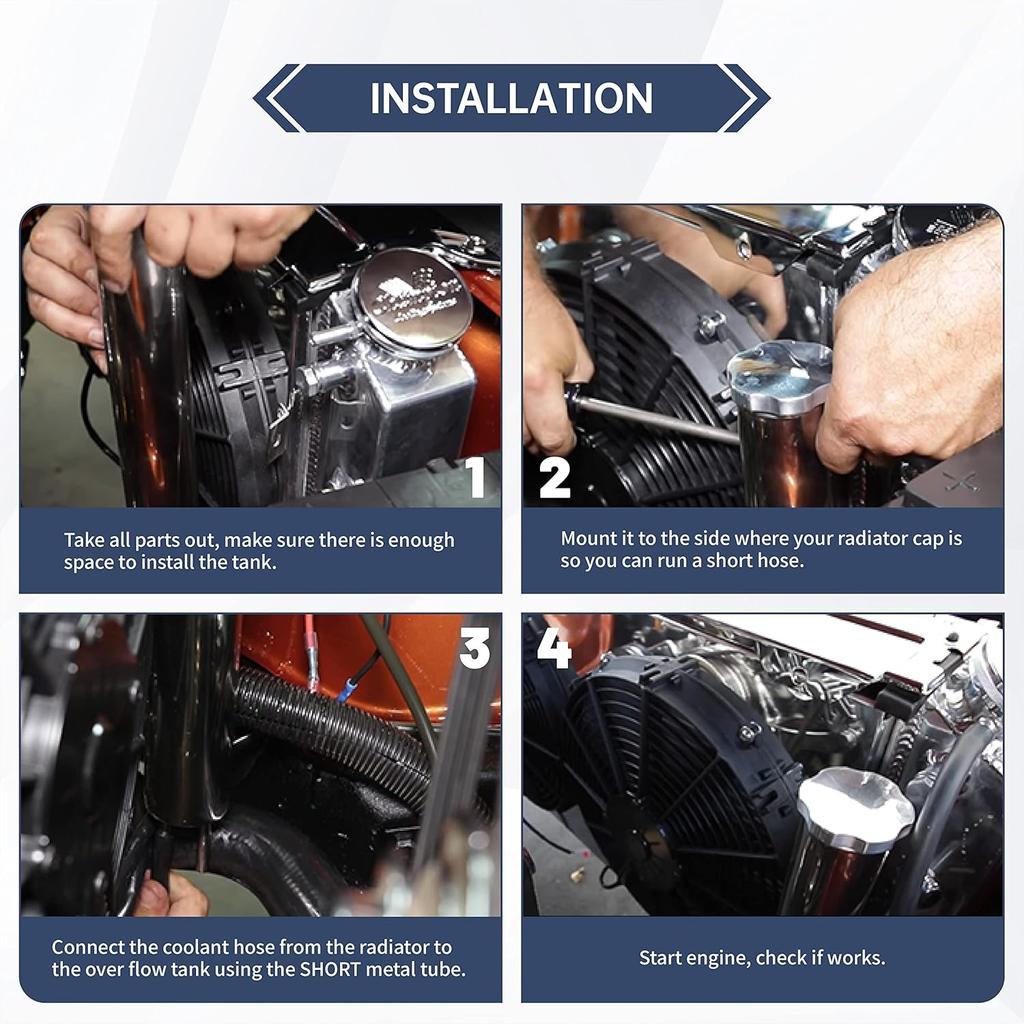 INSTALLATION

1

Take all parts out, make sure there is enough space to install the tank.

2

Mount it to the side where your radiator cap is so you can run a short hose.

3

Connect the coolant hose from the radiator to the over flow tank using the SHORT metal tube.

4

Start engine, check if works.