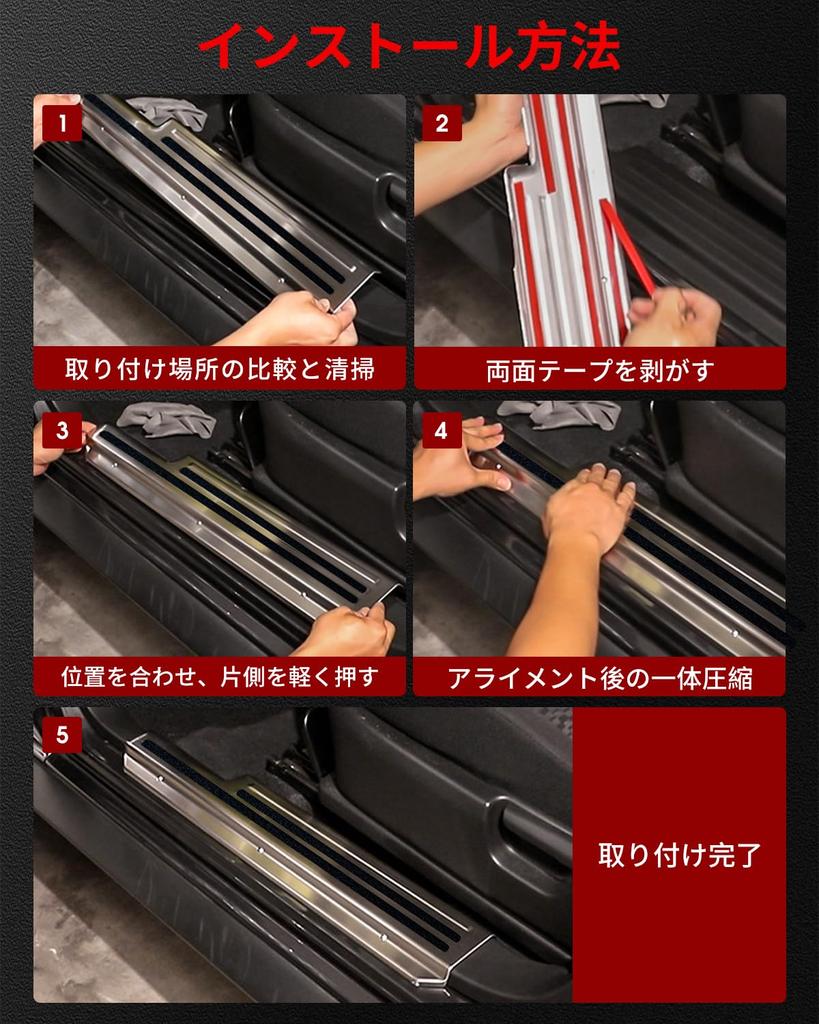 インストール方法

1
取り付け場所の比較と清掃

2
両面テープを剥がす

3
位置を合わせ、片側を軽く押す

4
アライメント後の一体圧縮

5
取り付け完了