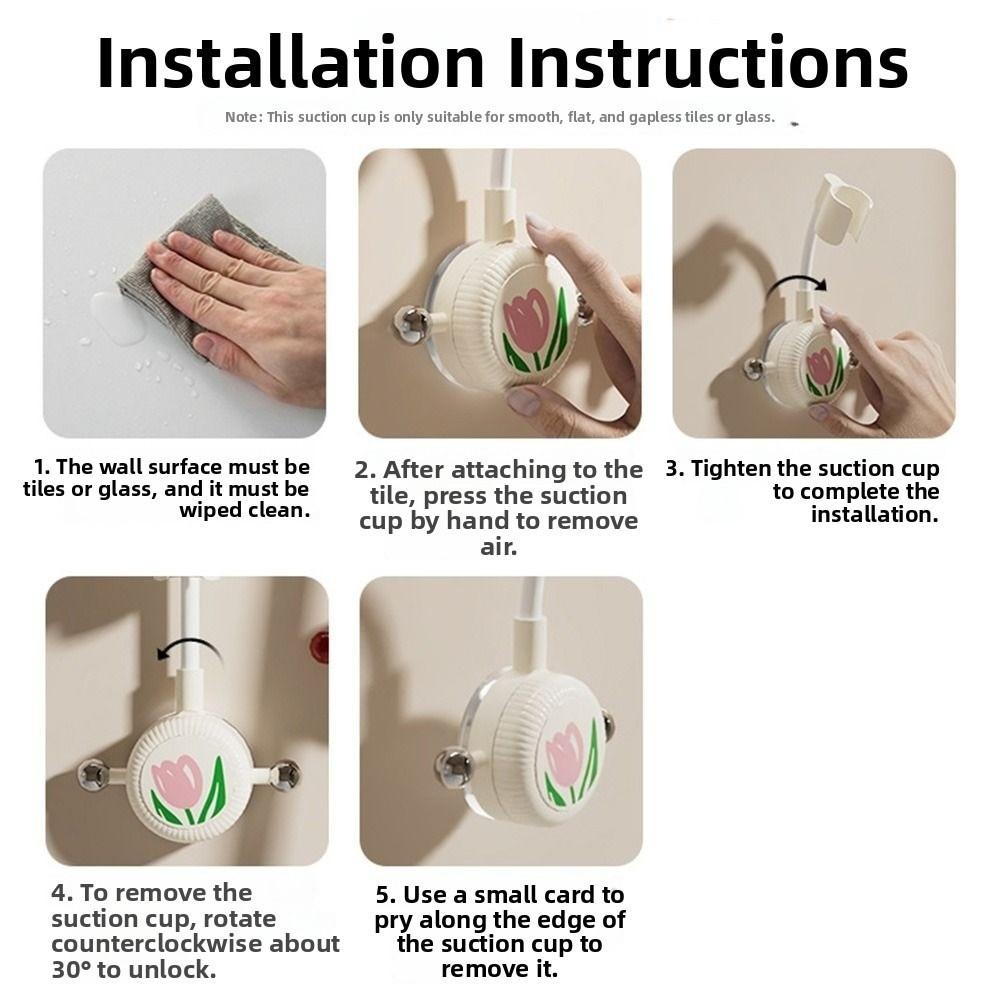 Installation Instructions

Note: This suction cup is only suitable for smooth, flat, and gapless tiles or glass.

1. The wall surface must be tiles or glass, and it must be wiped clean.

2. After attaching to the tile, press the suction cup by hand to remove air.

3. Tighten the suction cup to complete the installation.

4. To remove the suction cup, rotate counterclockwise about 30° to unlock.

5. Use a small card to pry along the edge of the suction cup to remove it.