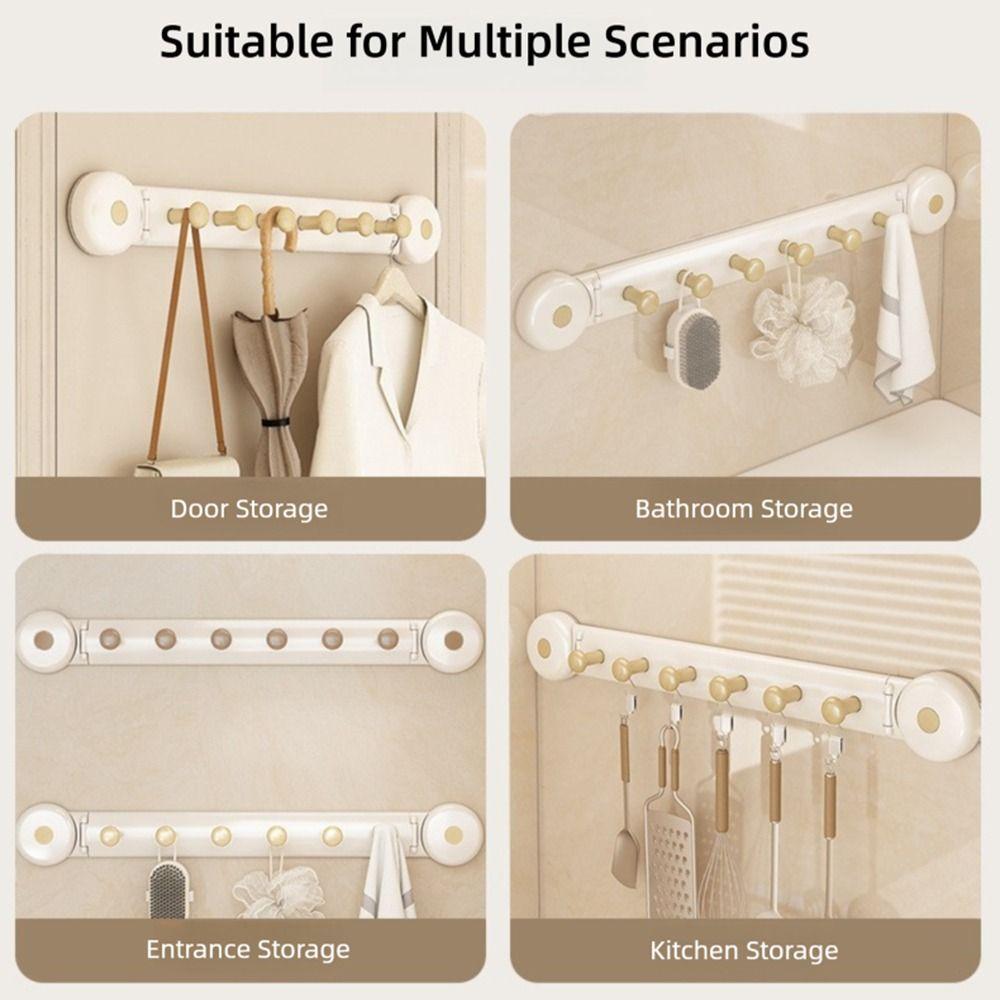 Suitable for Multiple Scenarios

Door Storage

Bathroom Storage

Entrance Storage

Kitchen Storage