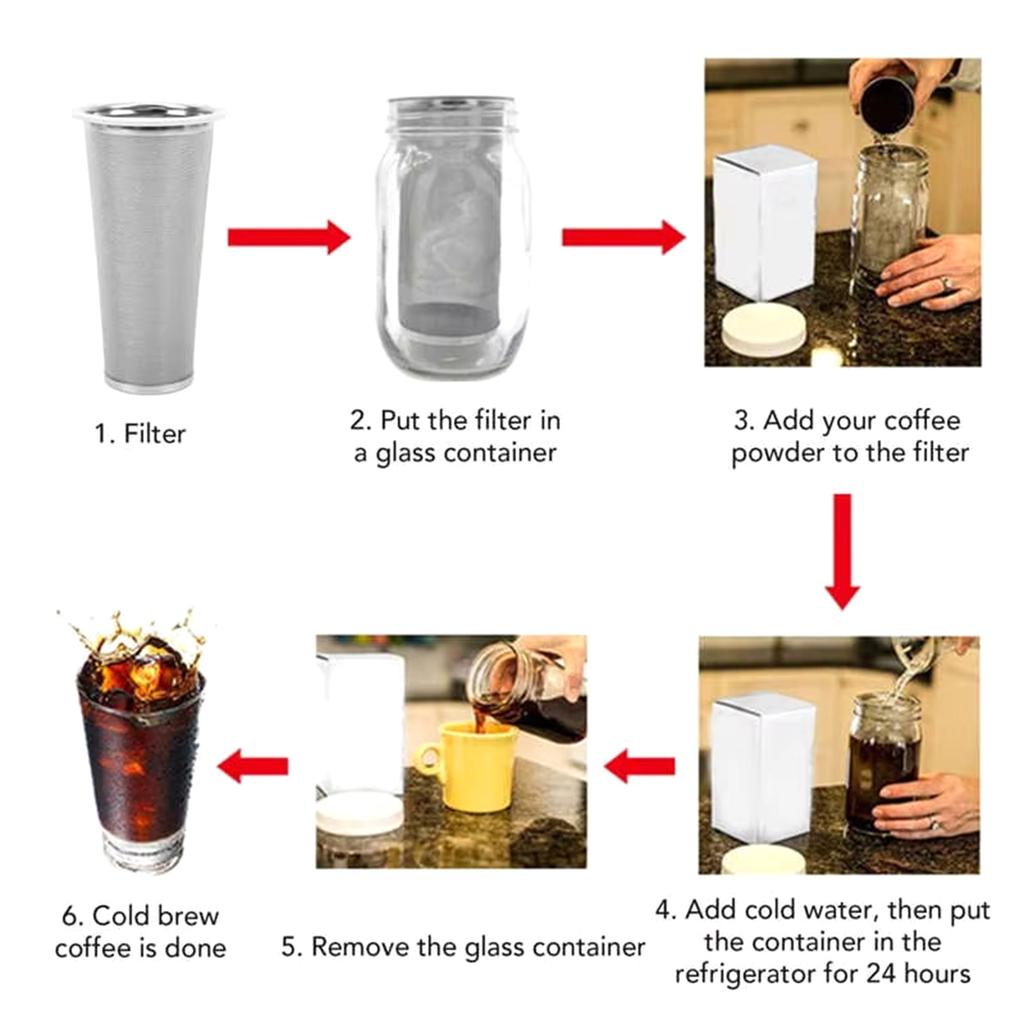 1. Filter

2. Put the filter in a glass container

3. Add your coffee powder to the filter

4. Add cold water, then put the container in the refrigerator for 24 hours

5. Remove the glass container

6. Cold brew coffee is done