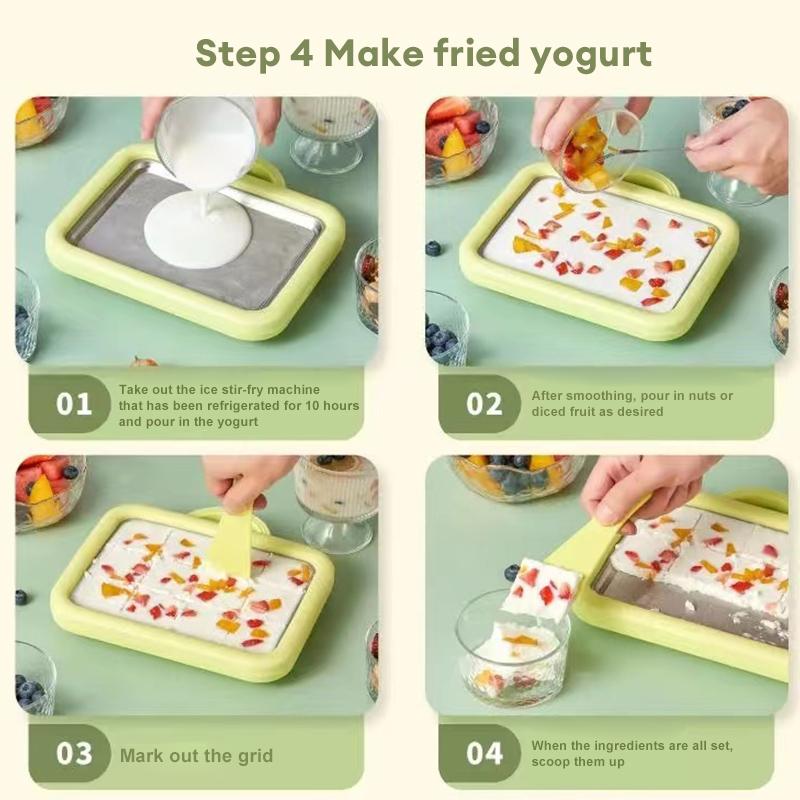 Step 4 Make fried yogurt

01 Take out the ice stir-fry machine that has been refrigerated for 10 hours and pour in the yogurt

02 After smoothing, pour in nuts or diced fruit as desired

03 Mark out the grid

04 When the ingredients are all set, scoop them up