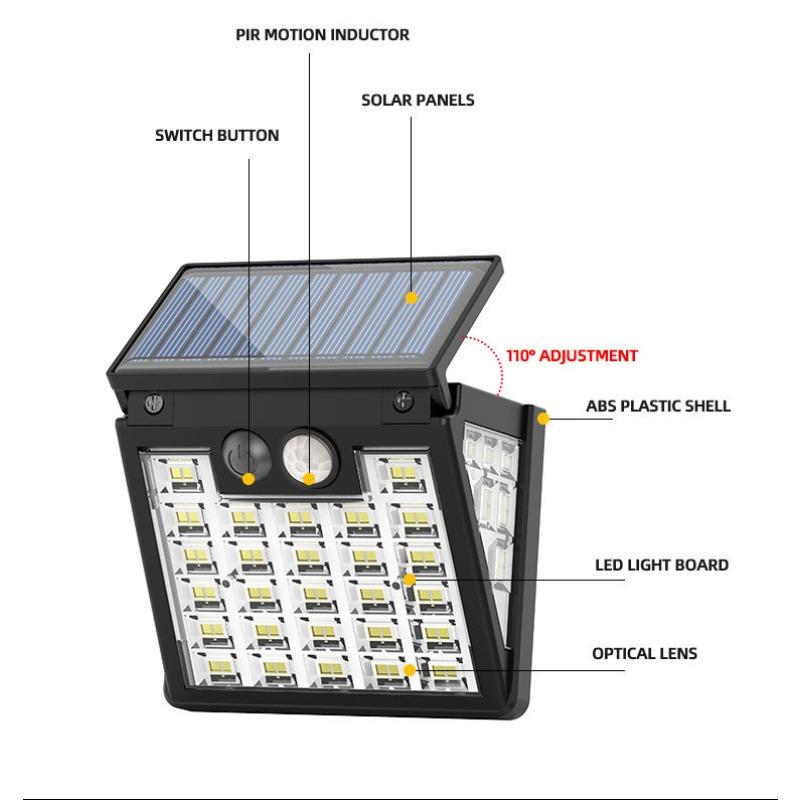 PIR MOTION INDUCTOR

SOLAR PANELS

SWITCH BUTTON

110° ADJUSTMENT

ABS PLASTIC SHELL

LED LIGHT BOARD

OPTICAL LENS