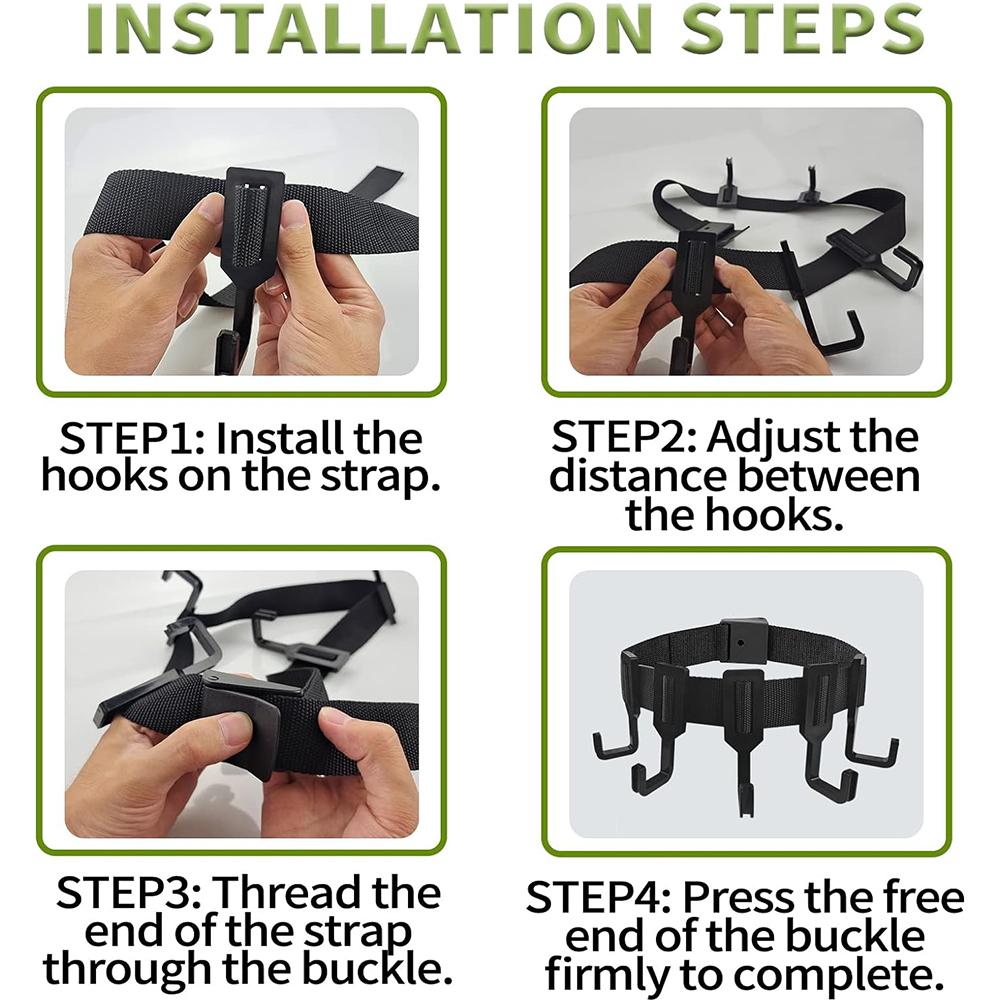 INSTALLATION STEPS

STEP1: Install the hooks on the strap.

STEP2: Adjust the distance between the hooks.

STEP3: Thread the end of the strap through the buckle.

STEP4: Press the free end of the buckle firmly to complete.