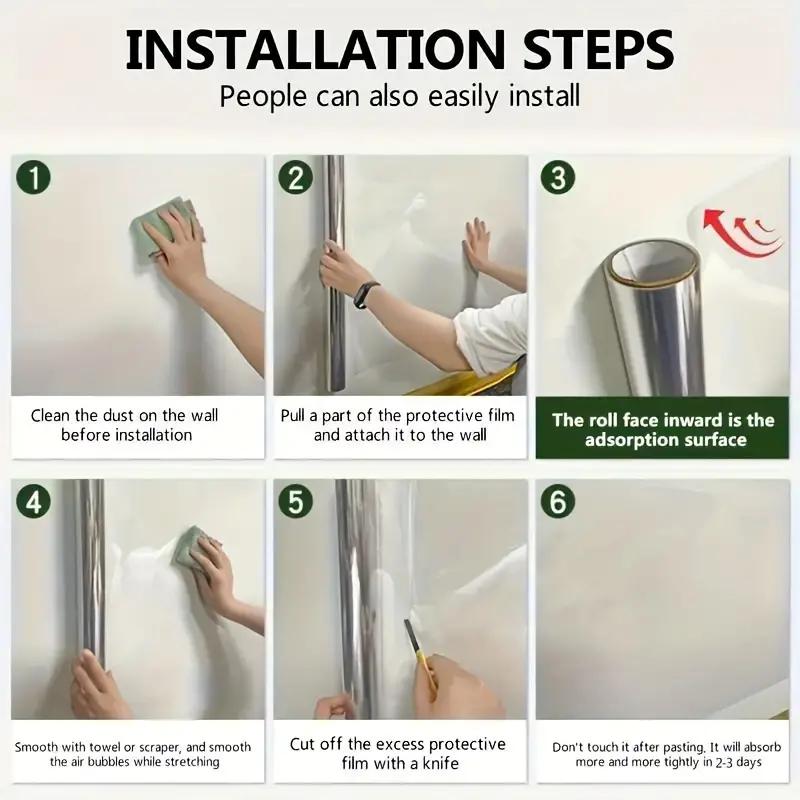 INSTALLATION STEPS
People can also easily install

1
Clean the dust on the wall before installation

2
Pull a part of the protective film and attach it to the wall

3
The roll face inward is the adsorption surface

4
Smooth with towel or scraper, and smooth the air bubbles while stretching

5
Cut off the excess protective film with a knife

6
Don't touch it after pasting. It will absorb more and more tightly in 2-3 days