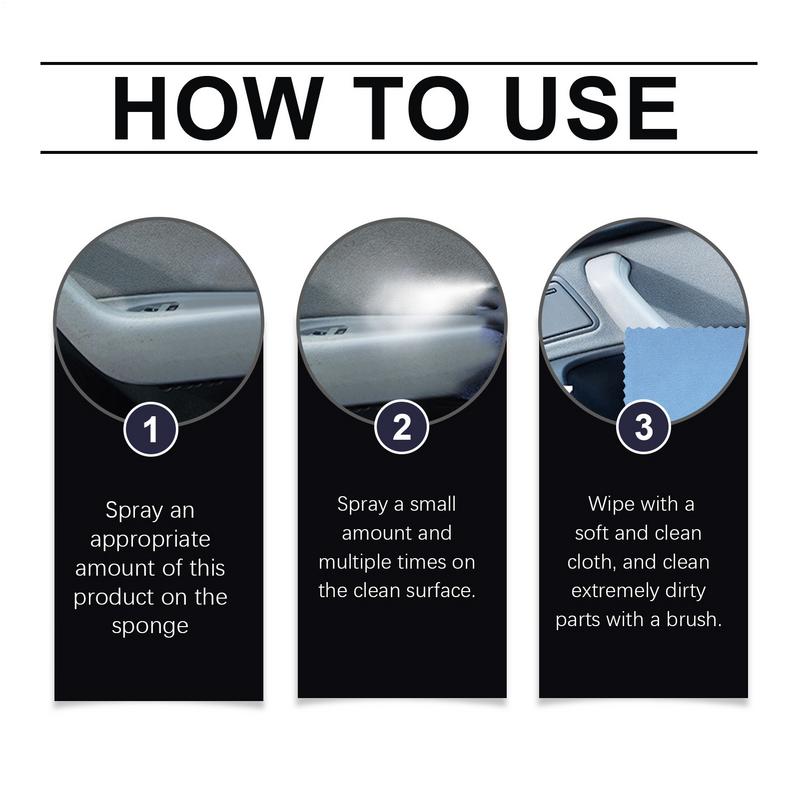 HOW TO USE

1

Spray an appropriate amount of this product on the sponge

2

Spray a small amount and multiple times on the clean surface.

3

Wipe with a soft and clean cloth, and clean extremely dirty parts with a brush.