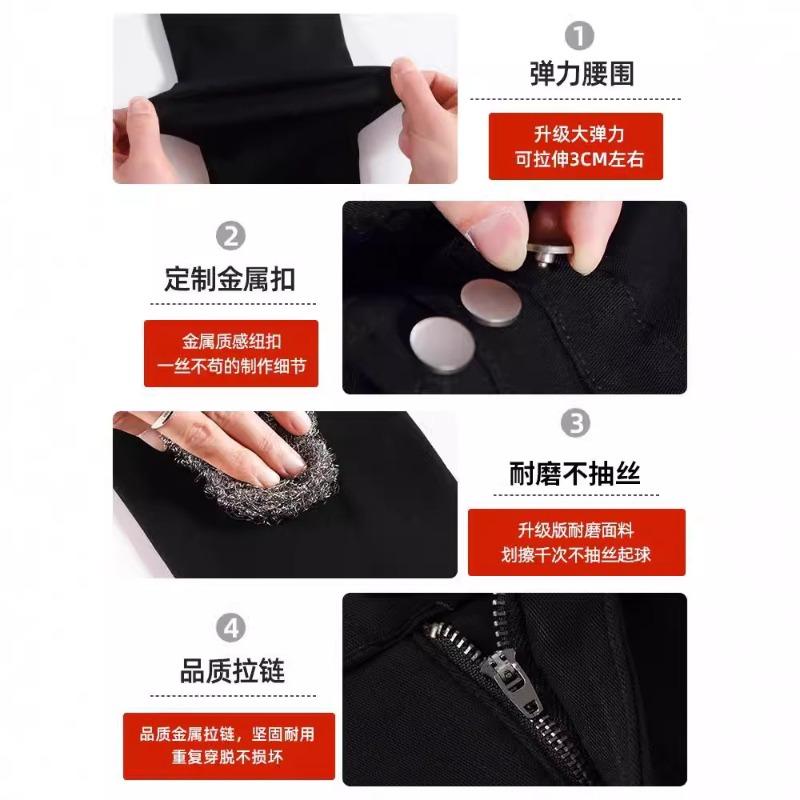 1
弹力腰围
升级大弹力
可拉伸3CM左右

2
定制金属扣
金属质感纽扣
一丝不苟的制作细节

3
耐磨不抽丝
升级版耐磨面料
划擦千次不抽丝起球

4
品质拉链
品质金属拉链，坚固耐用
重复穿脱不损坏