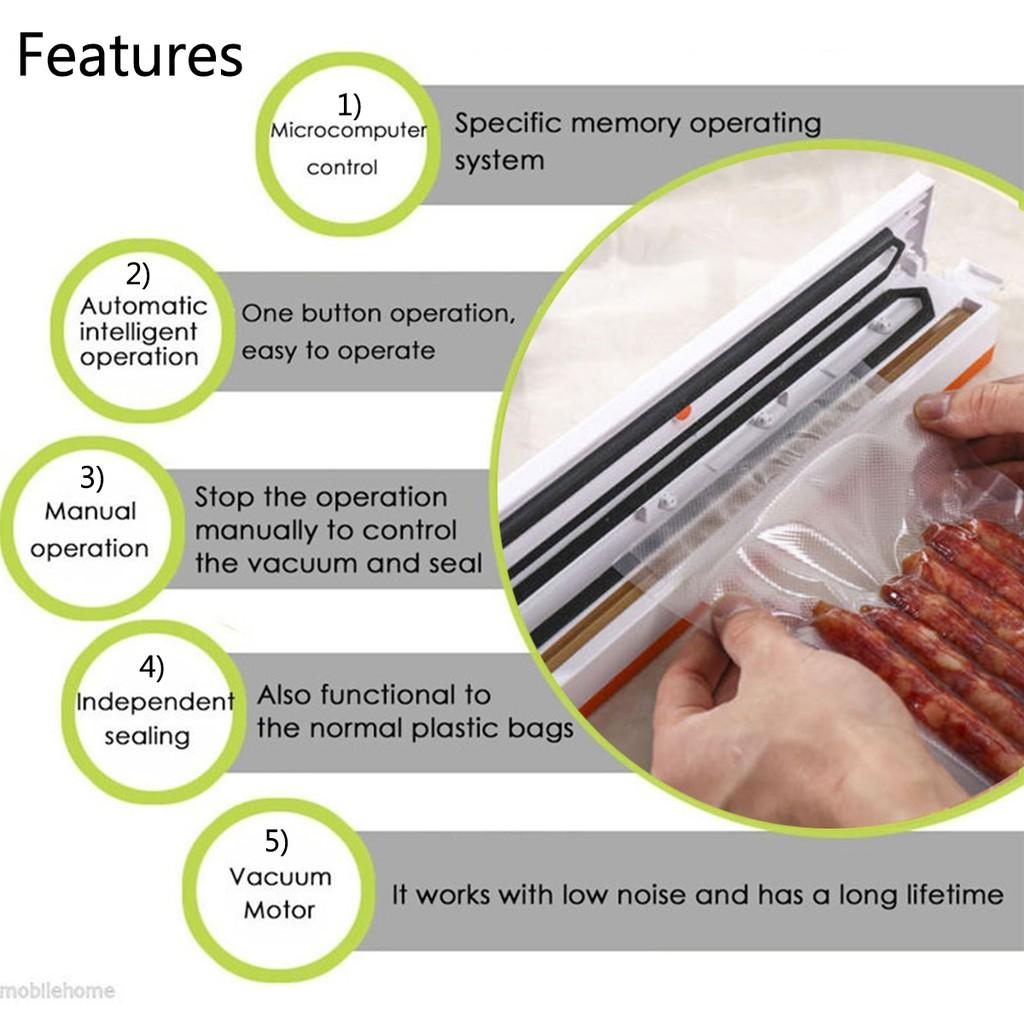 Features

1)
Microcomputer
control

Specific memory operating system

2)
Automatic intelligent operation

One button operation, easy to operate

3)
Manual operation

Stop the operation manually to control the vacuum and seal

4)
Independent sealing

Also functional to the normal plastic bags

5)
Vacuum Motor

It works with low noise and has a long lifetime

mobilehome