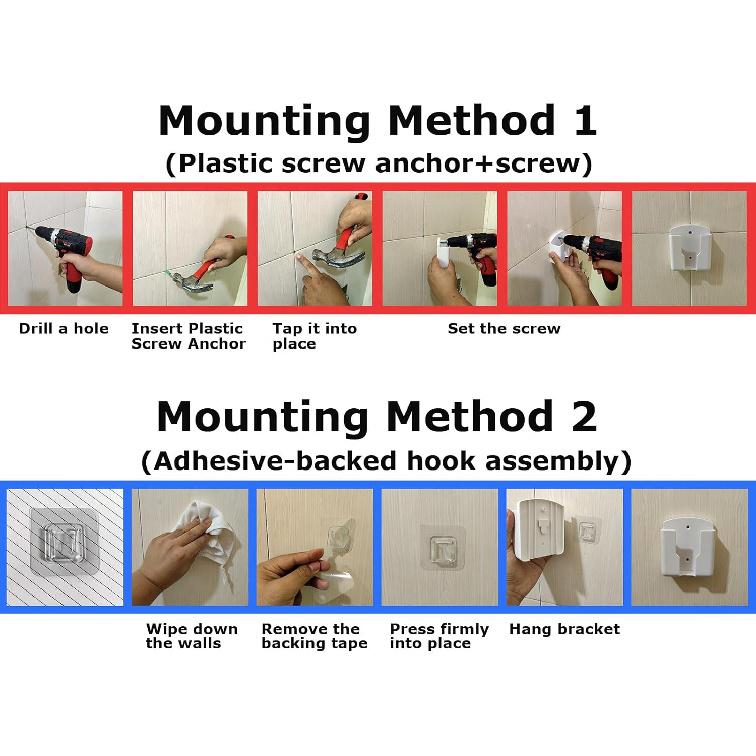 Mounting Method 1
(Plastic screw anchor+screw)

Drill a hole

Insert Plastic Screw Anchor

Tap it into place

Set the screw

Mounting Method 2
(Adhesive-backed hook assembly)

Wipe down the walls

Remove the backing tape

Press firmly into place

Hang bracket