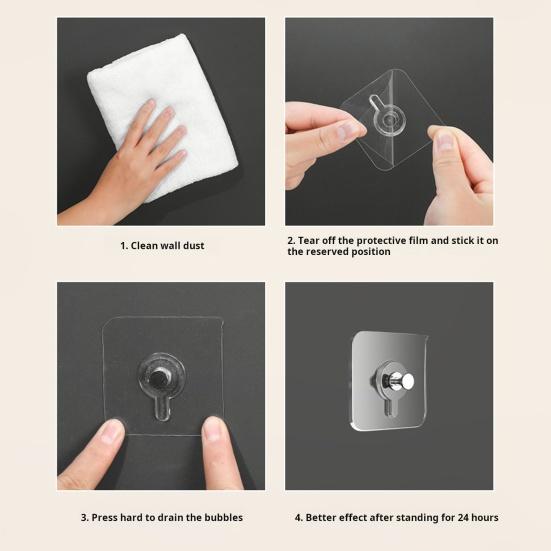 1. Clean wall dust

2. Tear off the protective film and stick it on the reserved position

3. Press hard to drain the bubbles

4. Better effect after standing for 24 hours