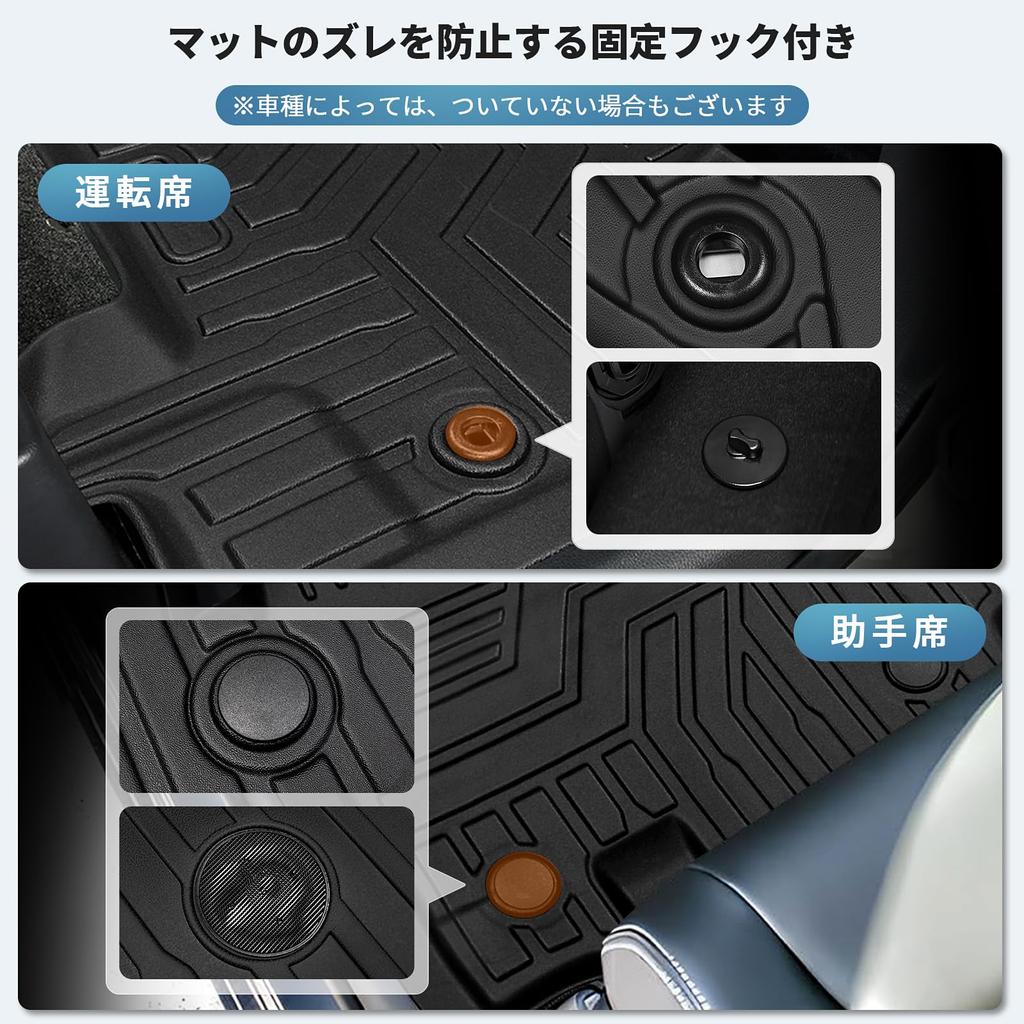 マットのズレを防止する固定フック付き

※車種によっては、ついていない場合もございます

運転席

助手席