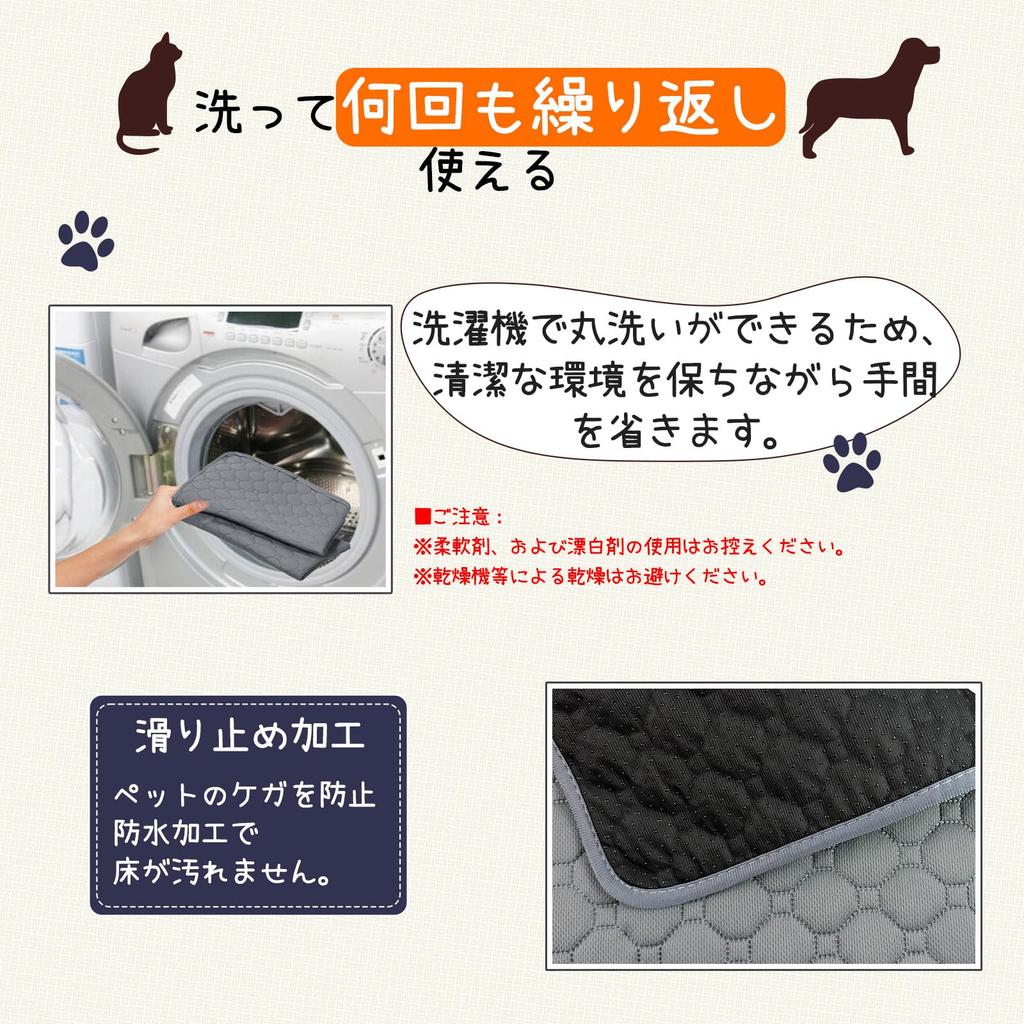 洗って何回も繰り返し使える

洗濯機で丸洗いができるため、清潔な環境を保ちながら手間を省きます。

■ご注意：
※柔軟剤、および漂白剤の使用はお控えください。
※乾燥機等による乾燥はお避けください。

滑り止め加工

ペットのケガを防止
防水加工で
床が汚れません。