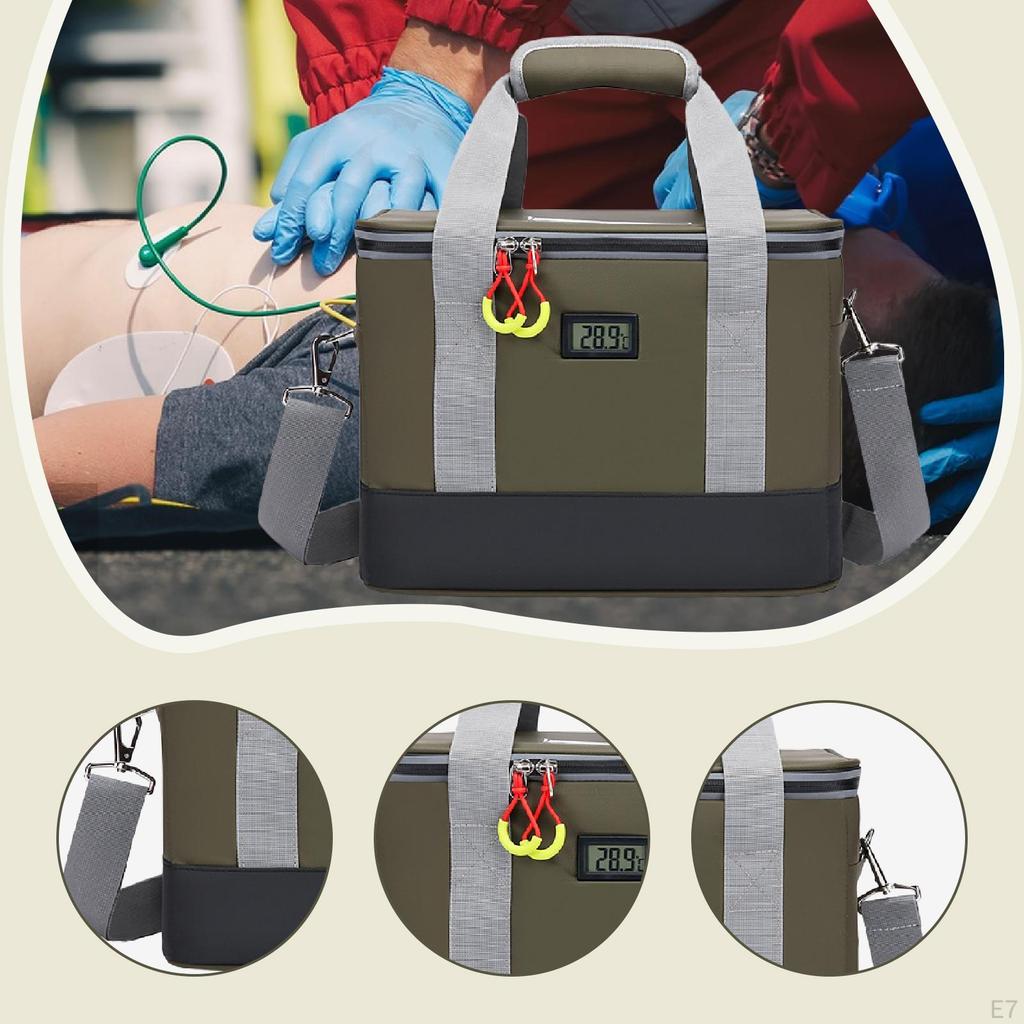 28.9°C

28.9°C

E7