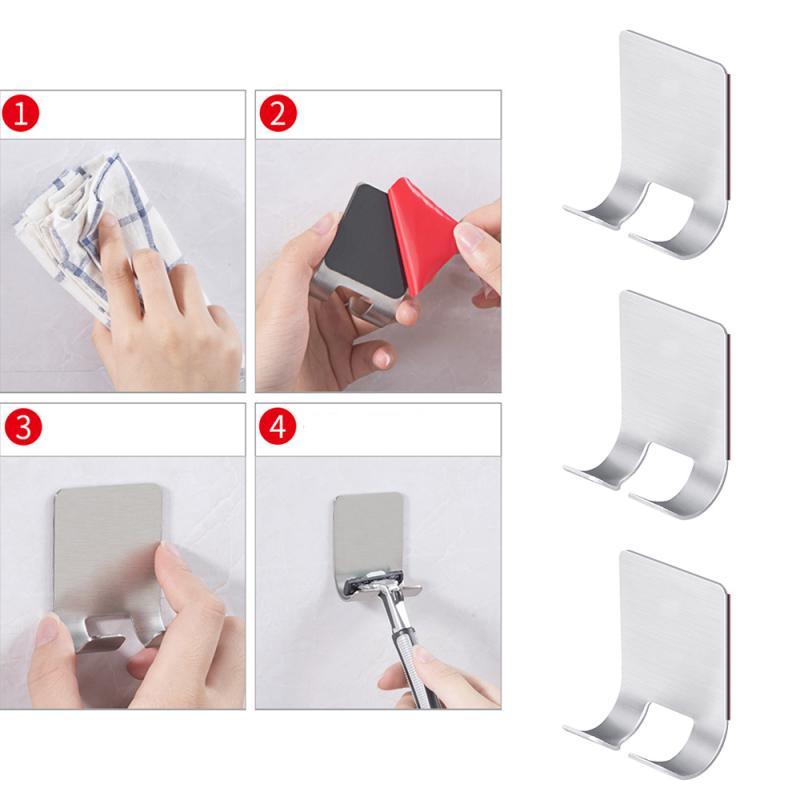 1

2

3

4