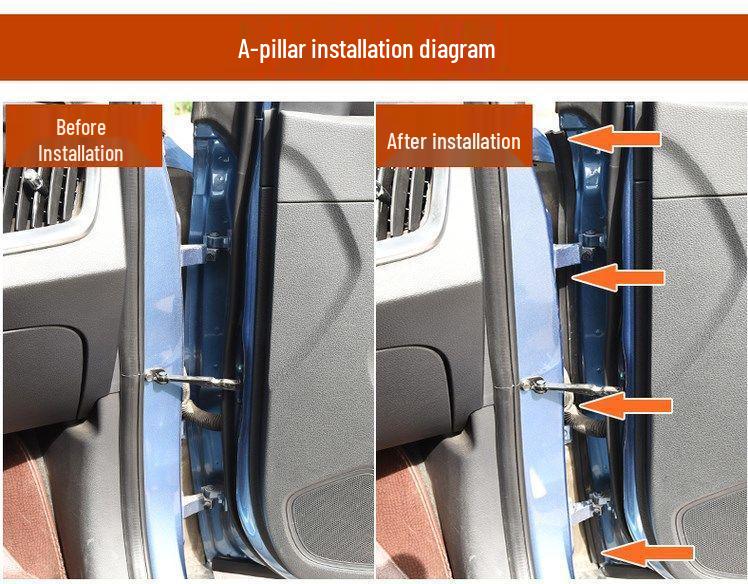 A-pillar installation diagram

Before Installation

After installation