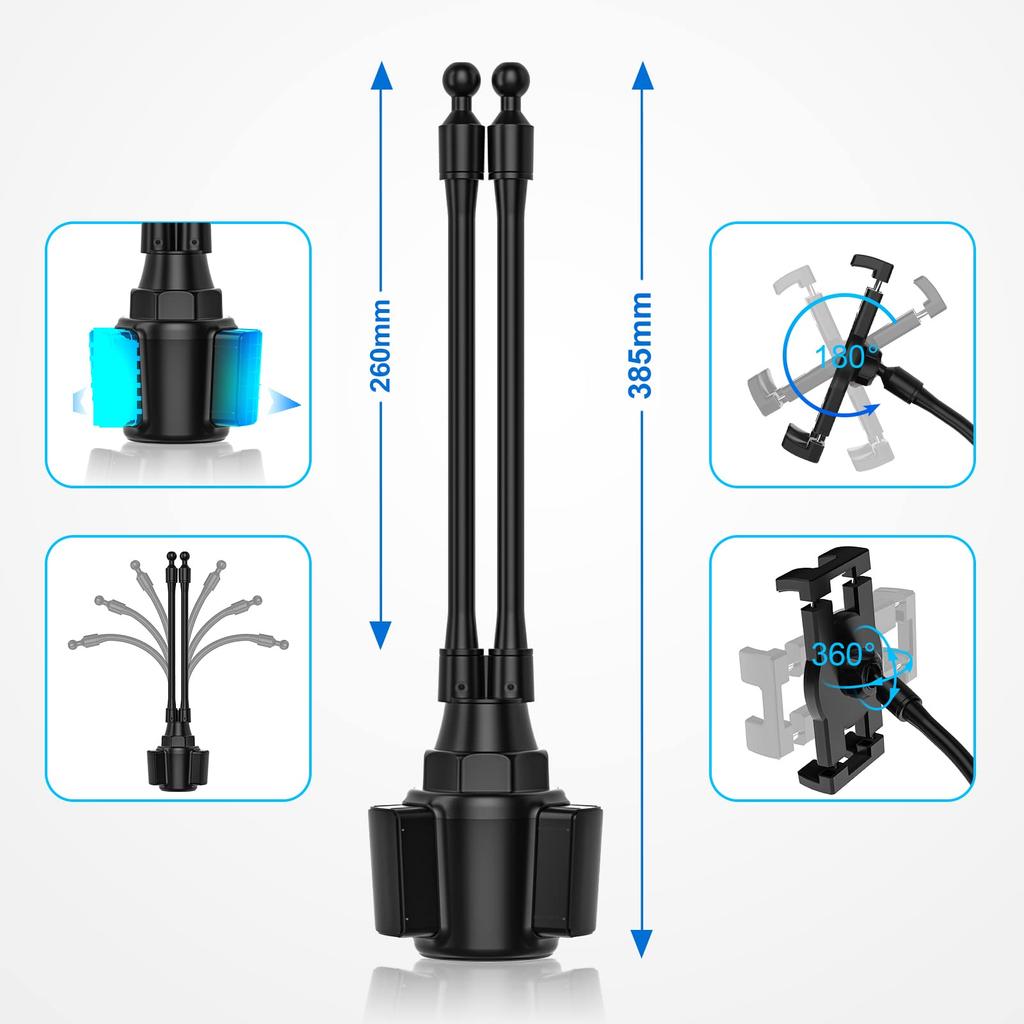 260mm

385mm

180°

360°