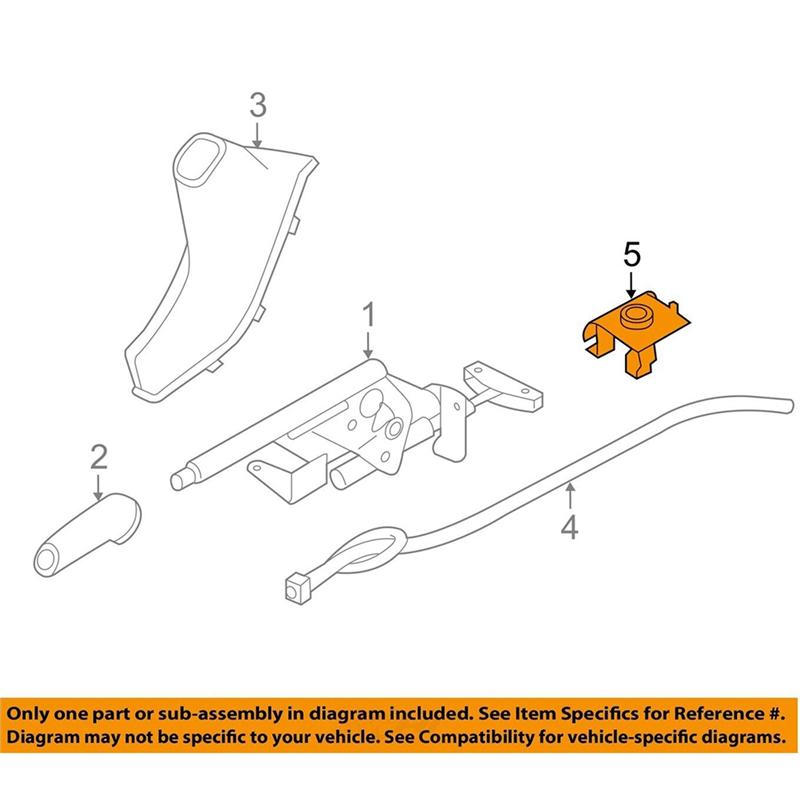 3

5

1

2

4

Only one part or sub-assembly in diagram included. See Item Specifics for Reference #.
Diagram may not be specific to your vehicle. See Compatibility for vehicle-specific diagrams.