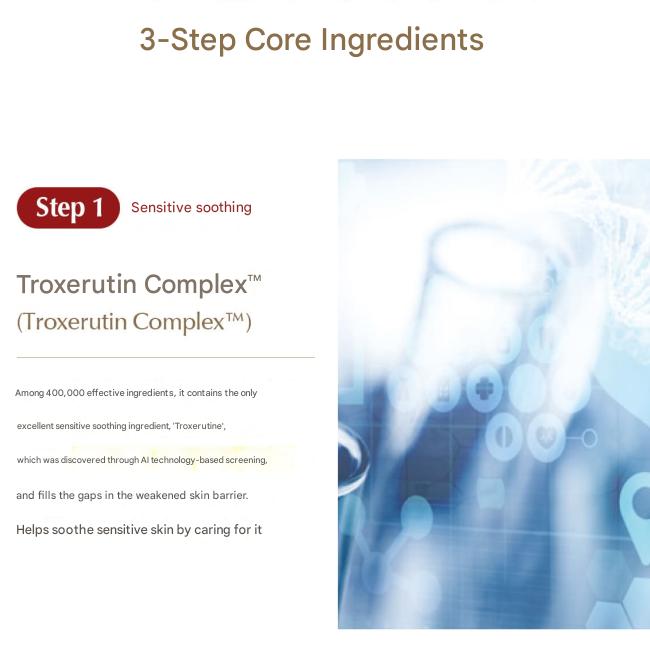 3-Step Core Ingredients

Step 1 Sensitive soothing

Troxerutin Complex™
(Troxerutin Complex™)

Among 400,000 effective ingredients, it contains the only excellent sensitive soothing ingredient, 'Troxerutine', which was discovered through AI technology-based screening, and fills the gaps in the weakened skin barrier.
Helps soothe sensitive skin by caring for it