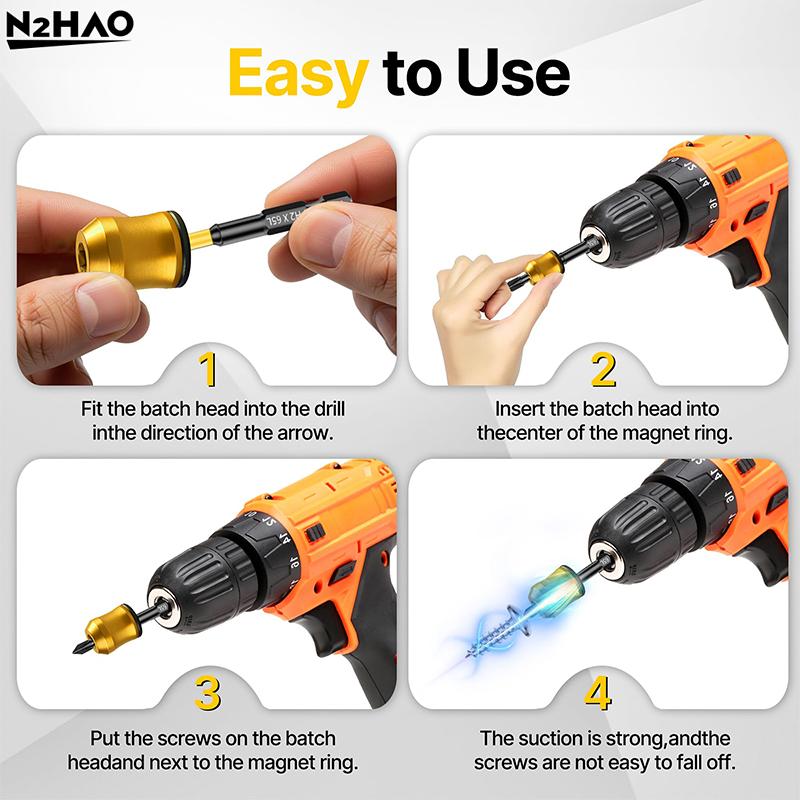 N2HAO

Easy to Use

PH2 X 65L

1

Fit the batch head into the drill inthe direction of the arrow.

2

Insert the batch head into thecenter of the magnet ring.

3

Put the screws on the batch headand next to the magnet ring.

4

The suction is strong,andthe screws are not easy to fall off.