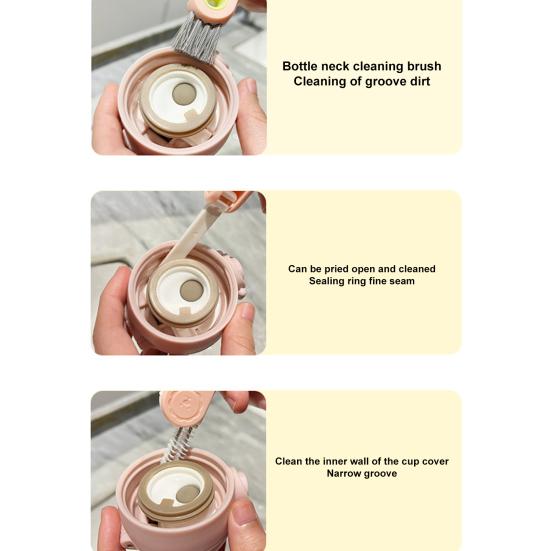 Bottle neck cleaning brush
Cleaning of groove dirt

Can be pried open and cleaned
Sealing ring fine seam

Clean the inner wall of the cup cover
Narrow groove