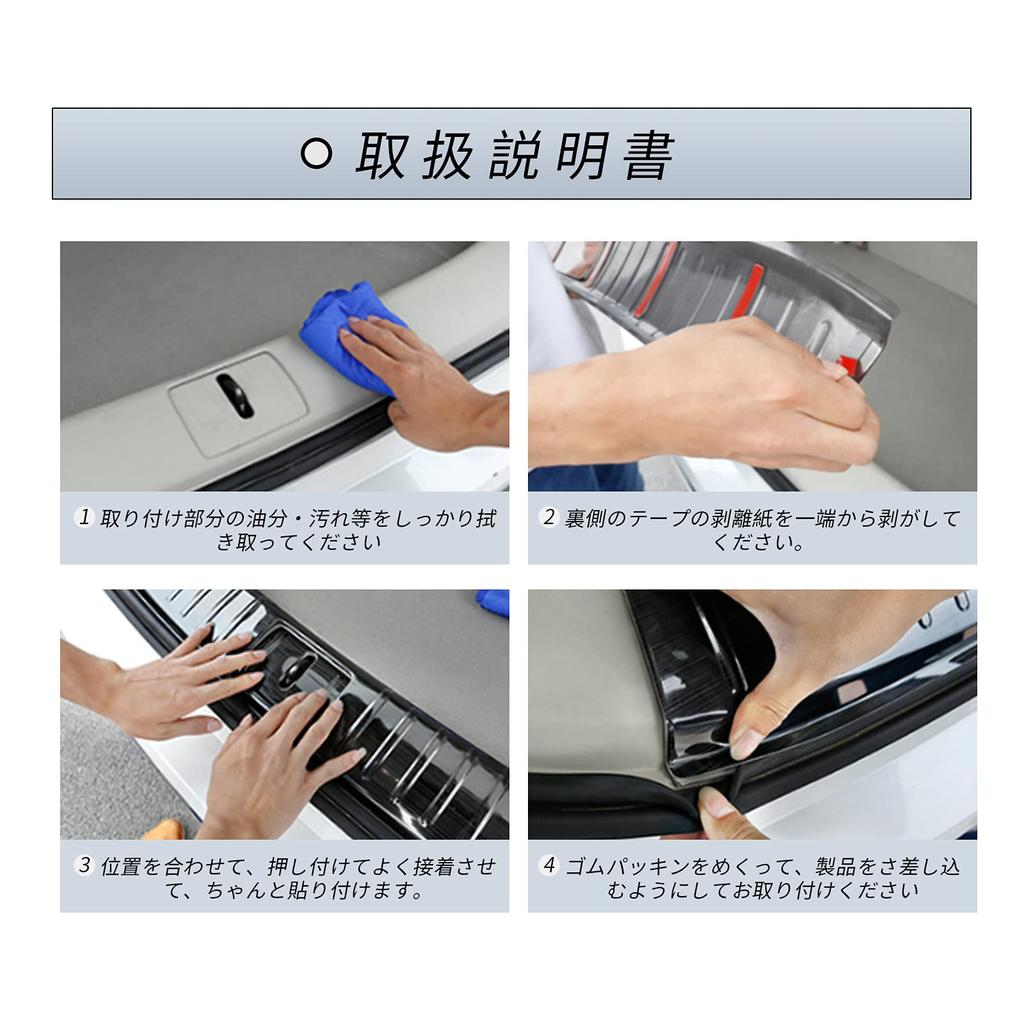 ○ 取扱説明書

1 取り付け部分の油分・汚れ等をしっかり拭き取ってください

2 裏側のテープの剥離紙を一端から剥がしてください。

3 位置を合わせて、押し付けてよく接着させて、ちゃんと貼り付けます。

4 ゴムパッキンをめくって、製品をさ差し込むようにしてお取り付けください