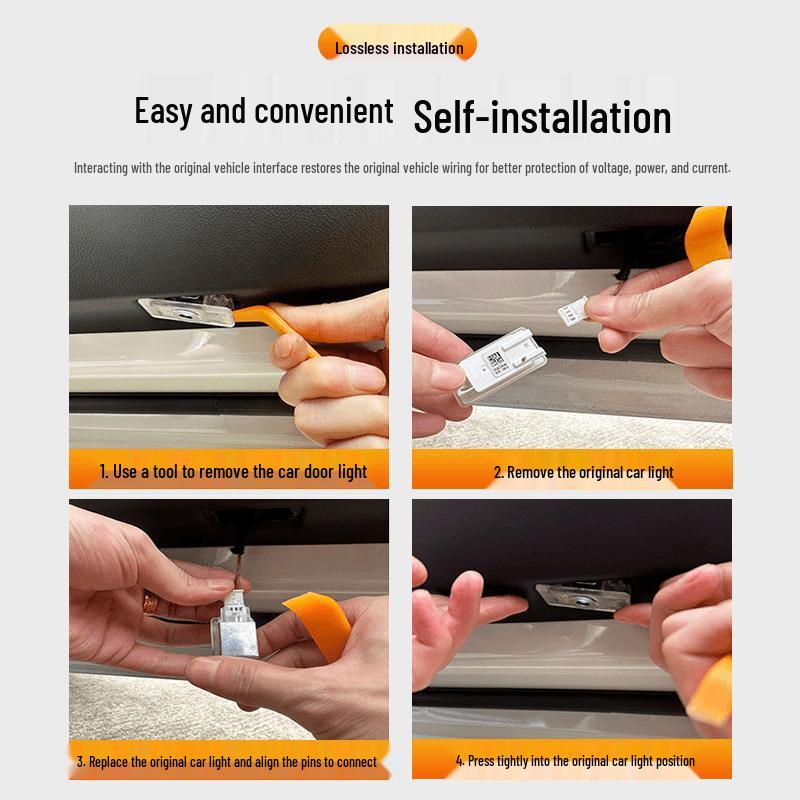 Lossless installation

Easy and convenient Self-installation

Interacting with the original vehicle interface restores the original vehicle wiring for better protection of voltage, power, and current.

1. Use a tool to remove the car door light

2. Remove the original car light

3. Replace the original car light and align the pins to connect

4. Press tightly into the original car light position