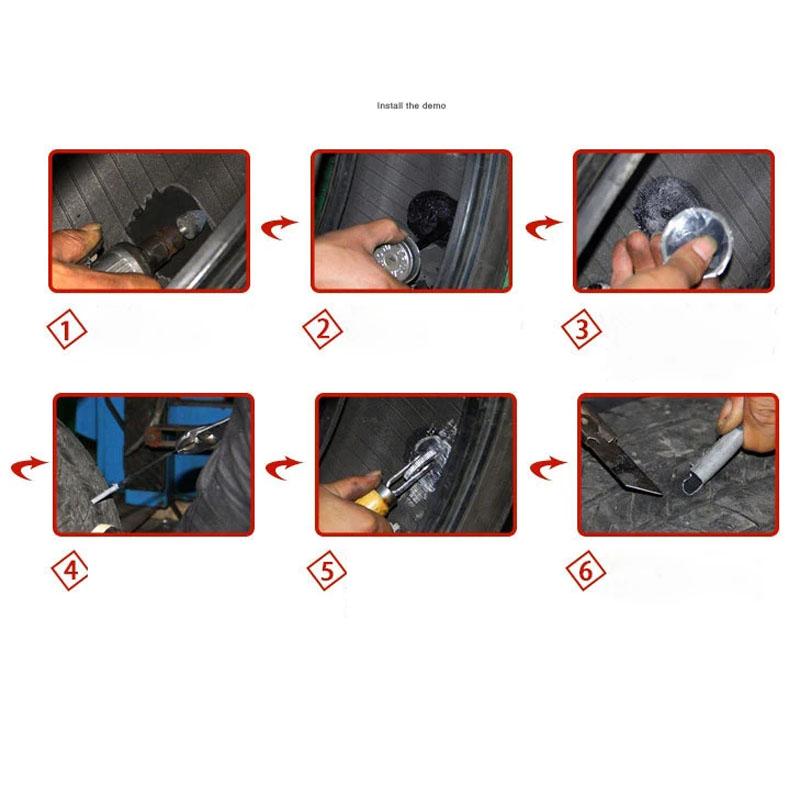 Install the demo

1

2

3

4

5

6