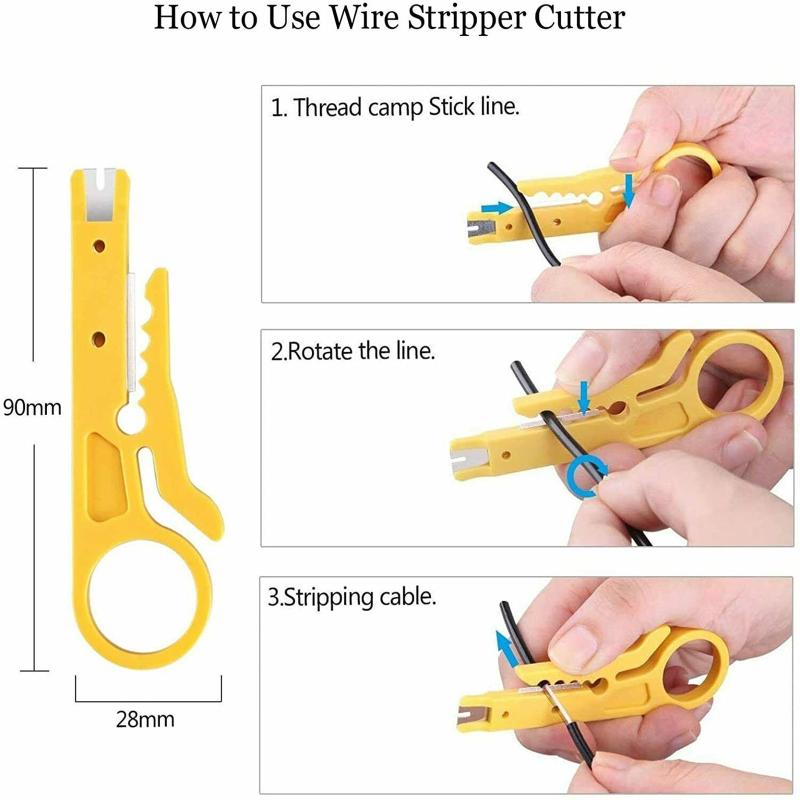 How to Use Wire Stripper Cutter

90mm

28mm

1. Thread camp Stick line.

2.Rotate the line.

3.Stripping cable.