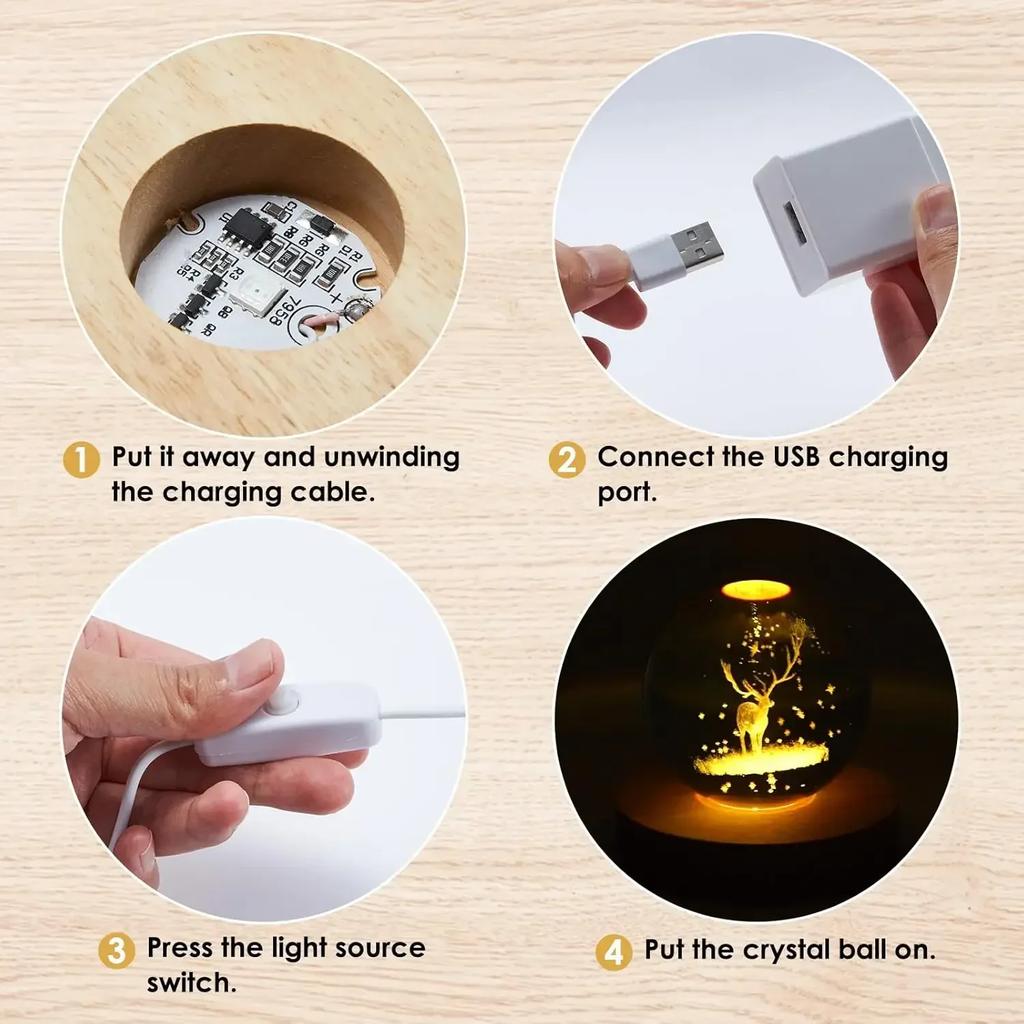 1 Put it away and unwinding the charging cable.

2 Connect the USB charging port.

3 Press the light source switch.

4 Put the crystal ball on.