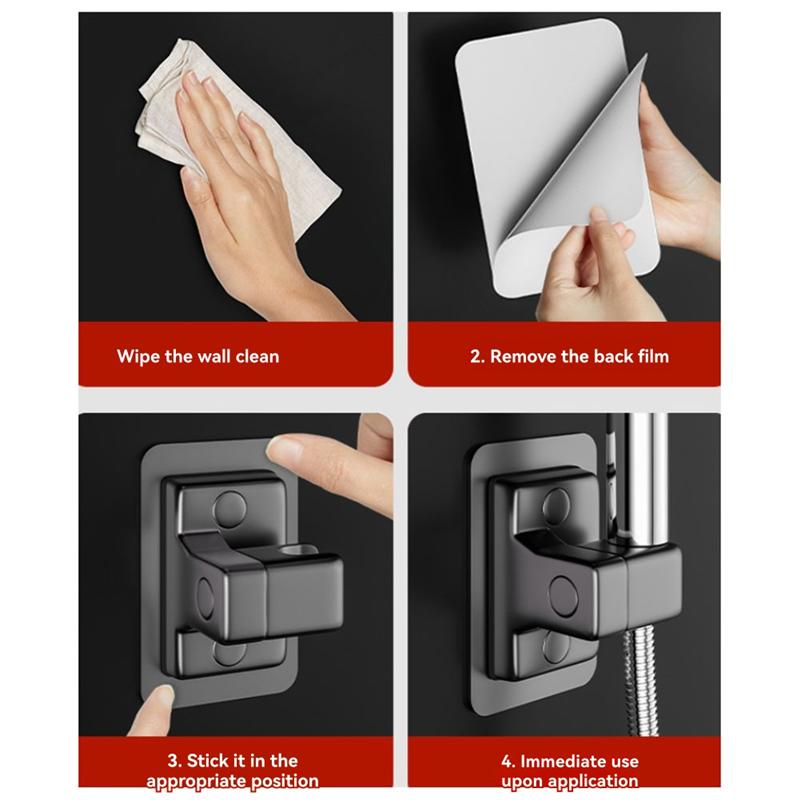 Wipe the wall clean

2. Remove the back film

3. Stick it in the appropriate position

4. Immediate use upon application