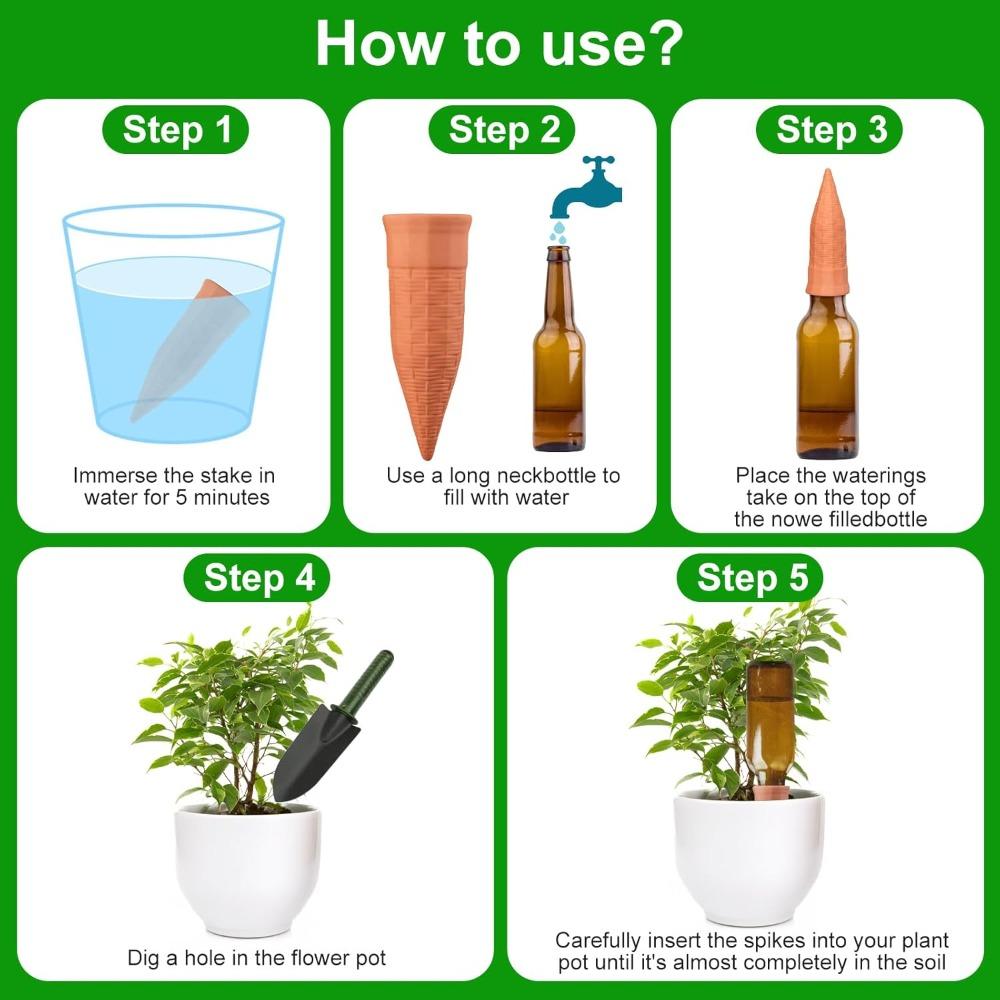 How to use?

Step 1

Immerse the stake in water for 5 minutes

Step 2

Use a long neckbottle to fill with water

Step 3

Place the waterings take on the top of the nowe filledbottle

Step 4

Dig a hole in the flower pot

Step 5

Carefully insert the spikes into your plant pot until it's almost completely in the soil