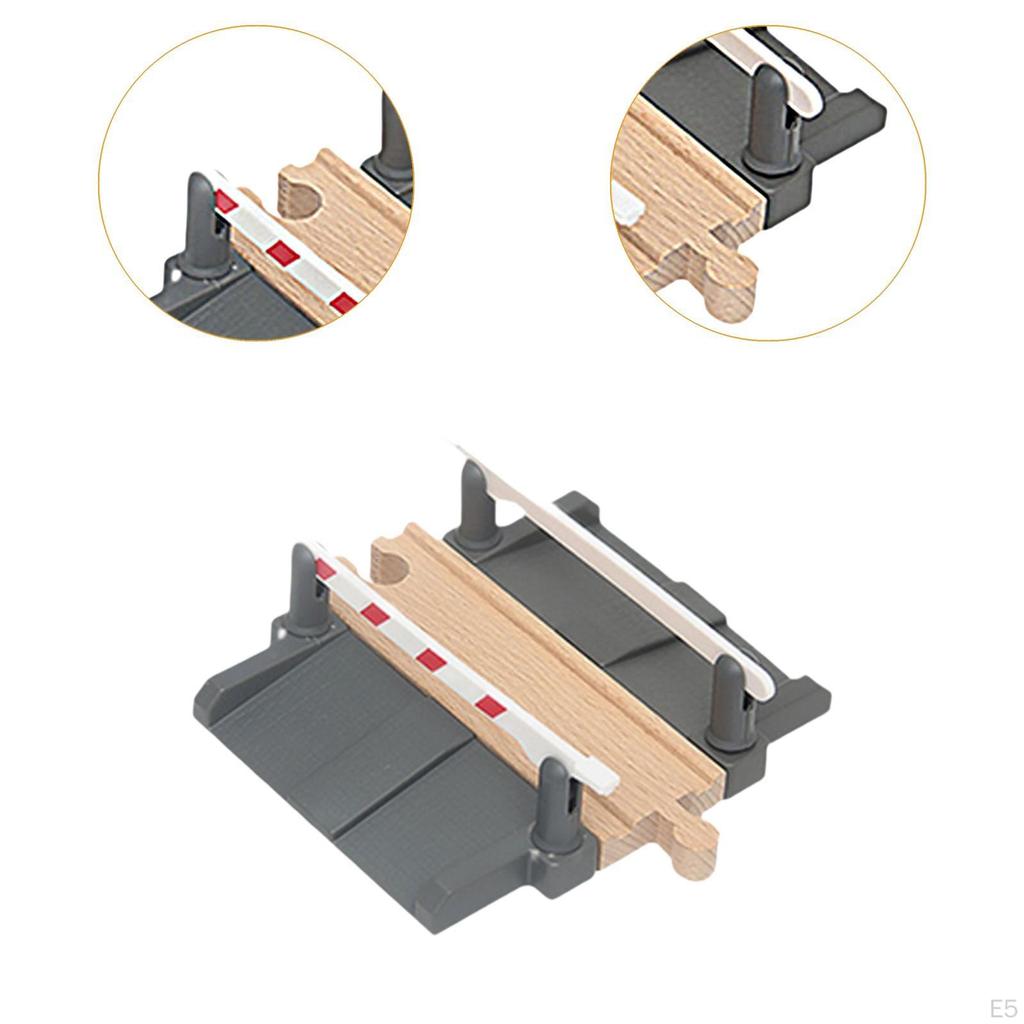 E5