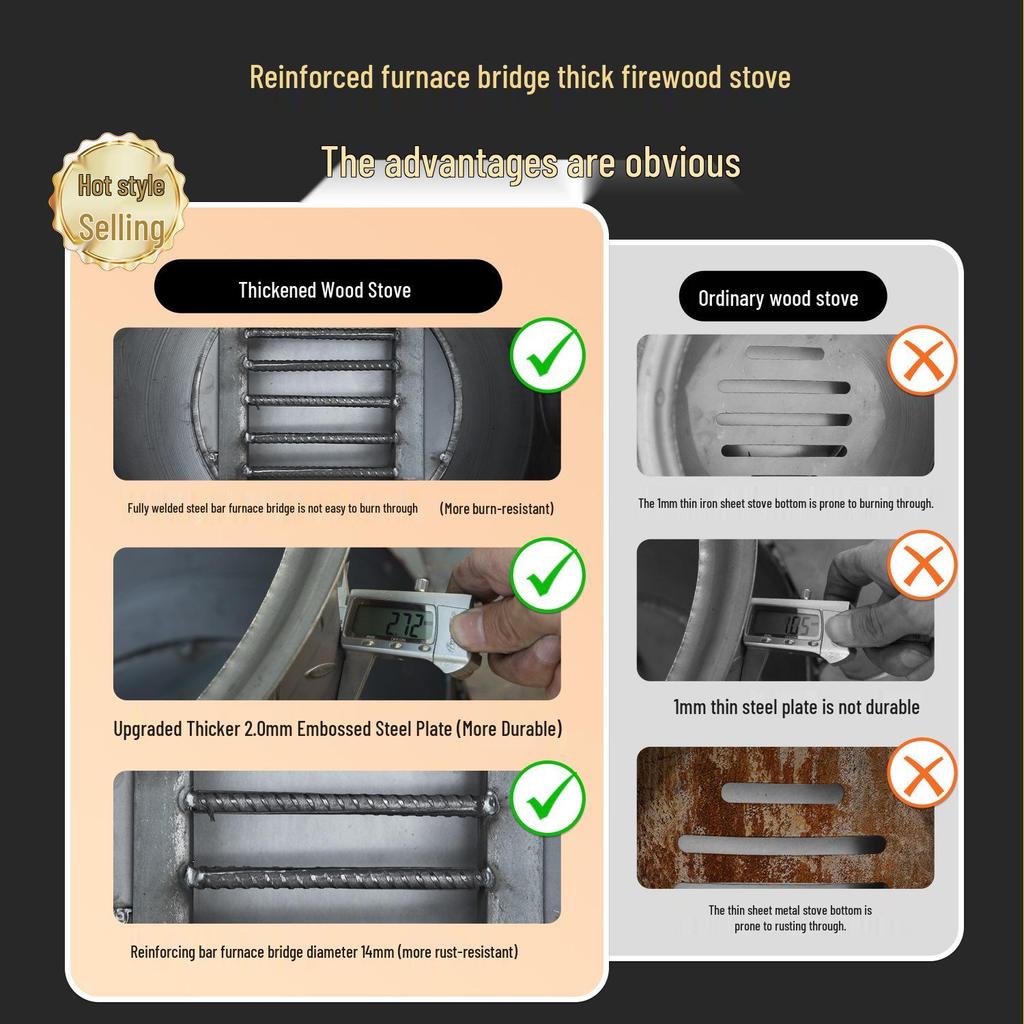 Reinforced furnace bridge thick firewood stove

The advantages are obvious

Hot style Selling

Thickened Wood Stove

Fully welded steel bar furnace bridge is not easy to burn through (More burn-resistant)

2.72

Upgraded Thicker 2.0mm Embossed Steel Plate (More Durable)

Reinforcing bar furnace bridge diameter 14mm (more rust-resistant)

Ordinary wood stove

The 1mm thin iron sheet stove bottom is prone to burning through.

1.05

1mm thin steel plate is not durable

The thin sheet metal stove bottom is prone to rusting through.