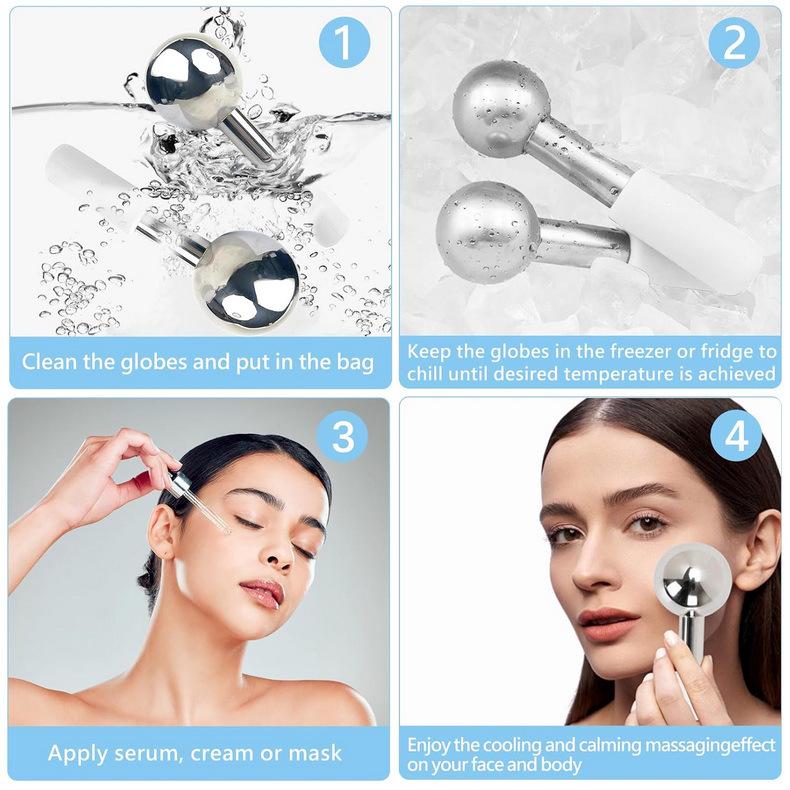 1

Clean the globes and put in the bag

2

Keep the globes in the freezer or fridge to chill until desired temperature is achieved

3

Apply serum, cream or mask

4

Enjoy the cooling and calming massagingeffect on your face and body